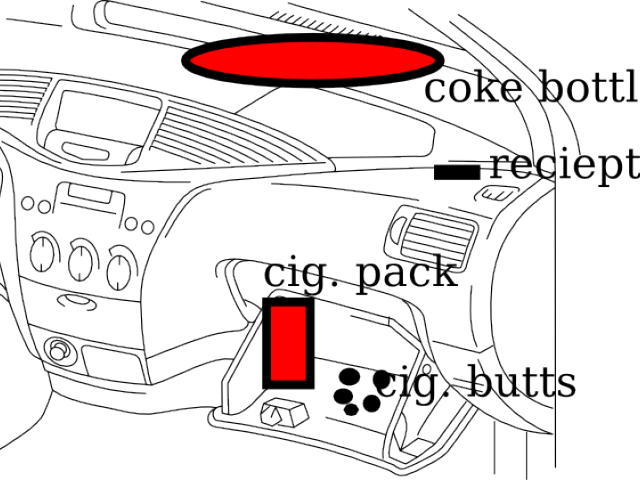 coke bottl

reciept

cig. pack

cig. butts