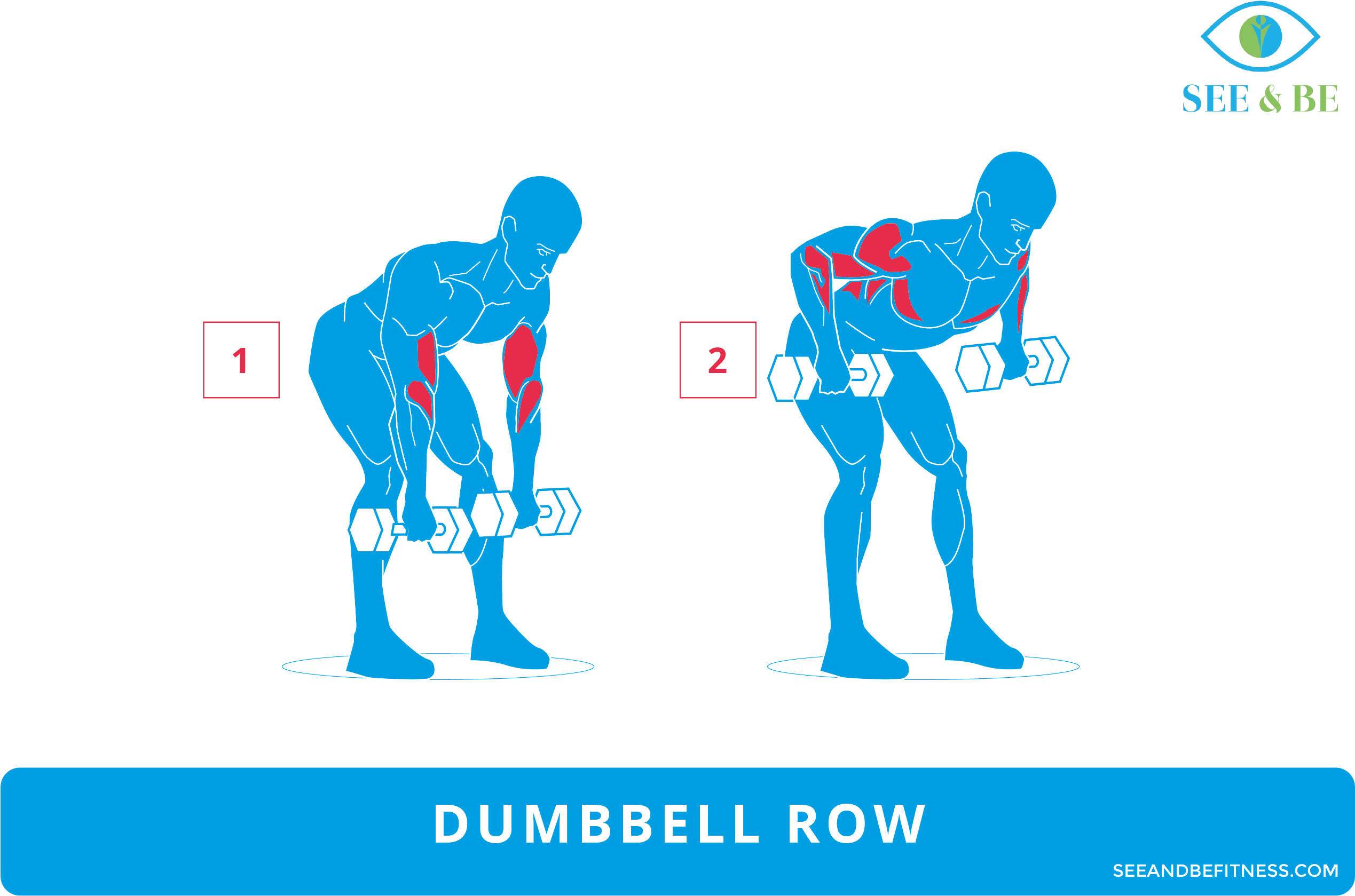 SEE & BE

1

2

DUMBBELL ROW

SEEANDBEFITNESS.COM