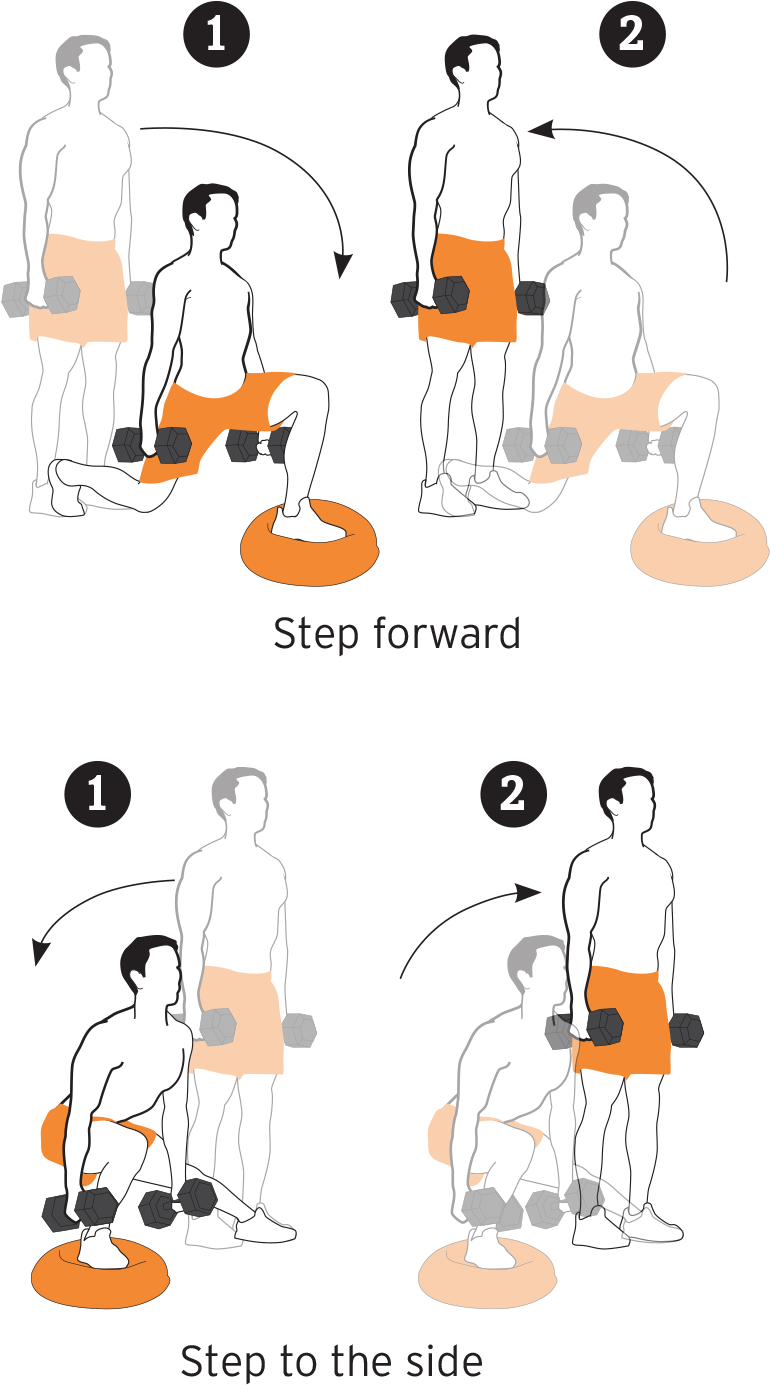 1

2

Step forward

1

2

Step to the side