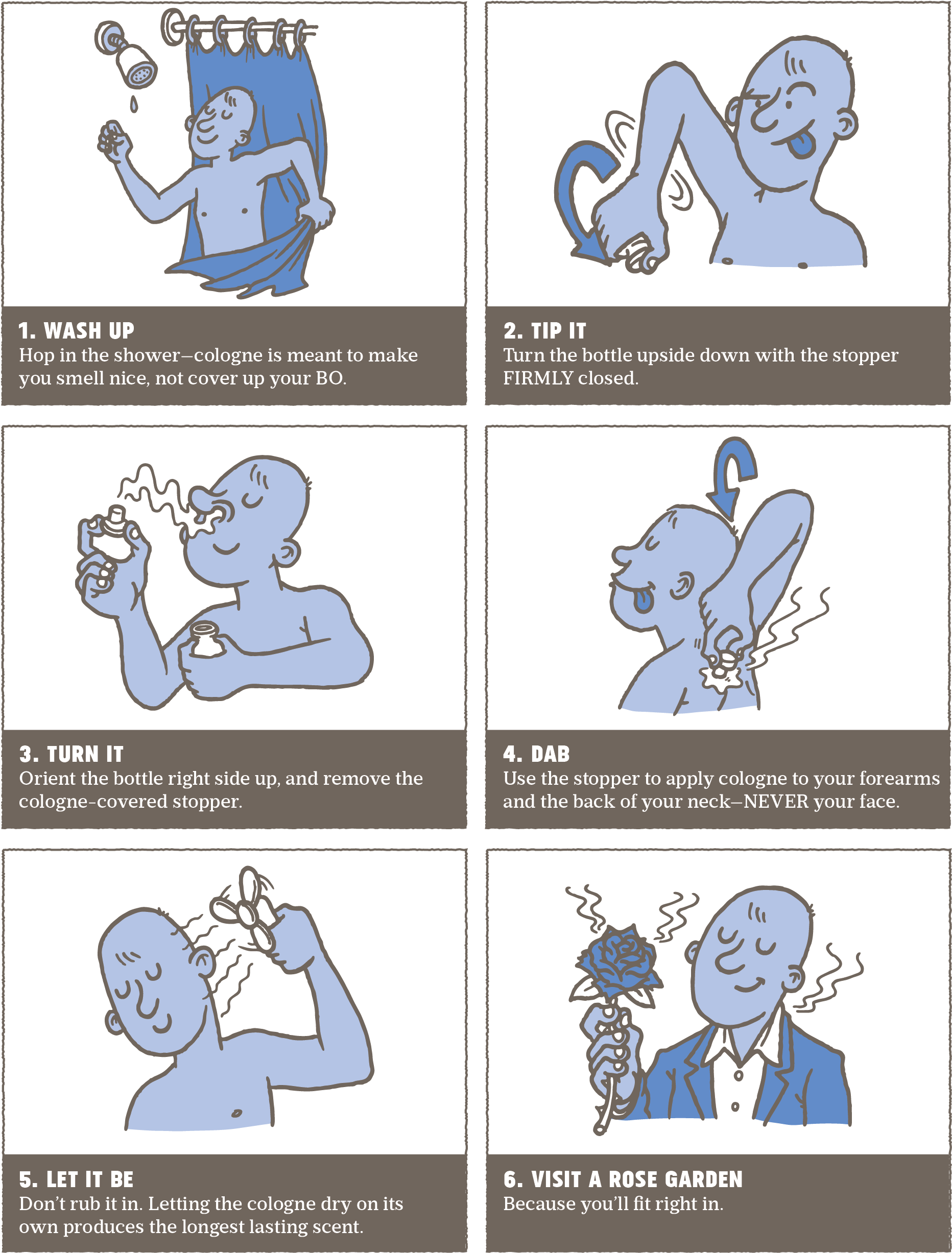 1. WASH UP
Hop in the shower—cologne is meant to make you smell nice, not cover up your BO.

2. TIP IT
Turn the bottle upside down with the stopper FIRMLY closed.

3. TURN IT
Orient the bottle right side up, and remove the cologne-covered stopper.

4. DAB
Use the stopper to apply cologne to your forearms and the back of your neck—NEVER your face.

5. LET IT BE
Don't rub it in. Letting the cologne dry on its own produces the longest lasting scent.

6. VISIT A ROSE GARDEN
Because you'll fit right in.