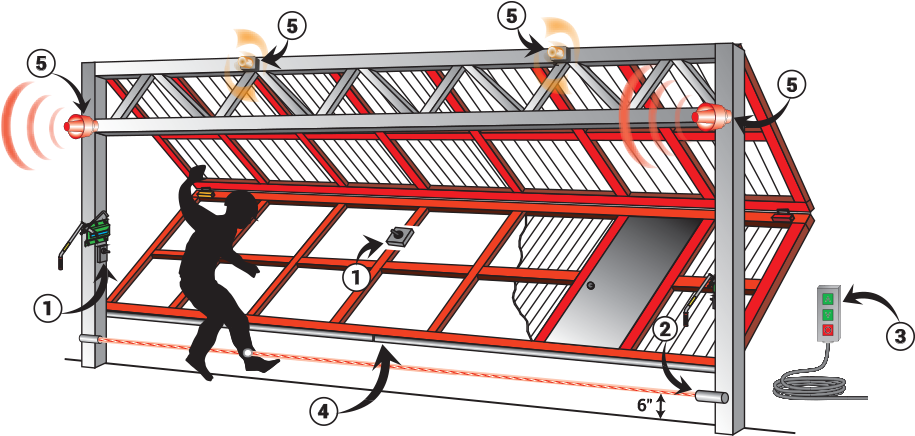 5
5
5
5
1
1
2
3
4
6"