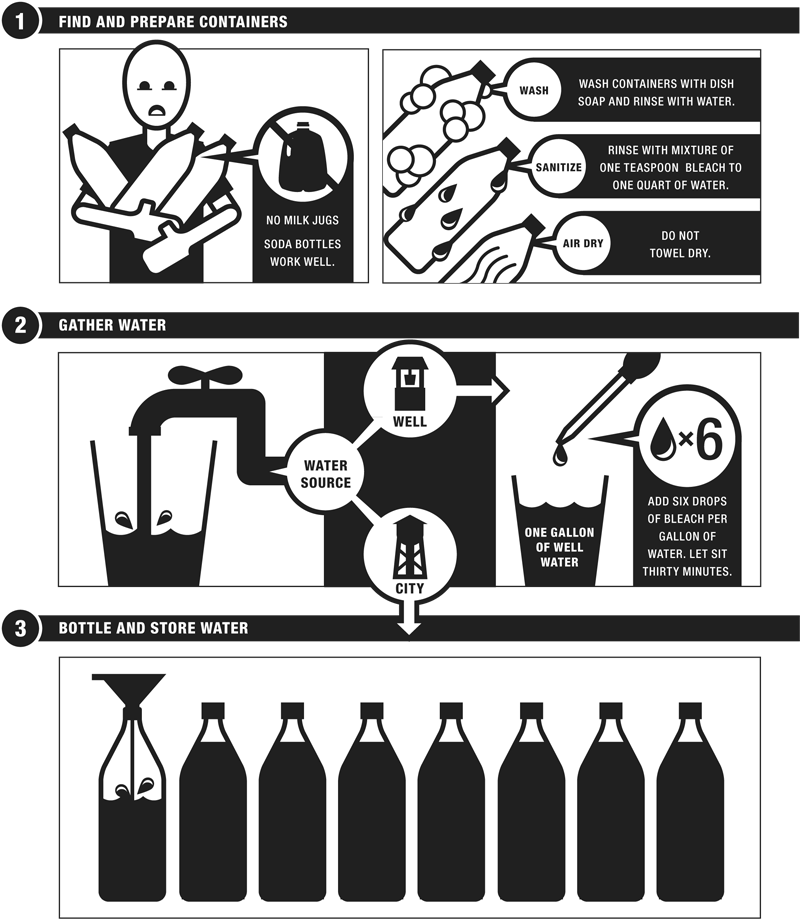 1 FIND AND PREPARE CONTAINERS

NO MILK JUGS
SODA BOTTLES WORK WELL.

WASH
WASH CONTAINERS WITH DISH SOAP AND RINSE WITH WATER.

SANITIZE
RINSE WITH MIXTURE OF ONE TEASPOON BLEACH TO ONE QUART OF WATER.

AIR DRY
DO NOT TOWEL DRY.

2 GATHER WATER

WATER SOURCE

WELL

CITY

ONE GALLON OF WELL WATER

×6

ADD SIX DROPS OF BLEACH PER GALLON OF WATER. LET SIT THIRTY MINUTES.

3 BOTTLE AND STORE WATER