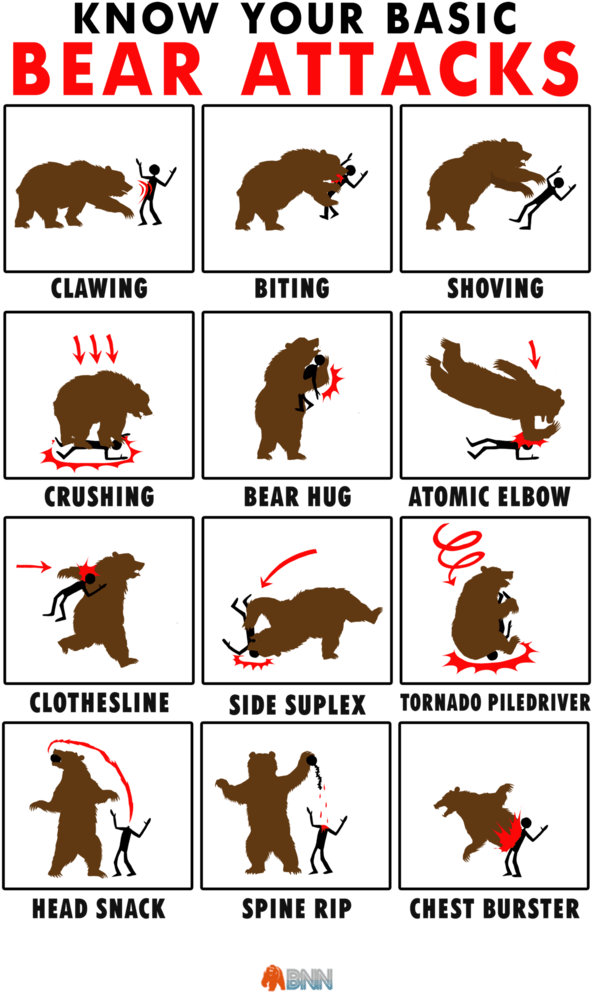 KNOW YOUR BASIC
BEAR ATTACKS

CLAWING

BITING

SHOVING

CRUSHING

BEAR HUG

ATOMIC ELBOW

CLOTHESLINE

SIDE SUPLEX

TORNADO PILEDRIVER

HEAD SNACK

SPINE RIP

CHEST BURSTER

BNN