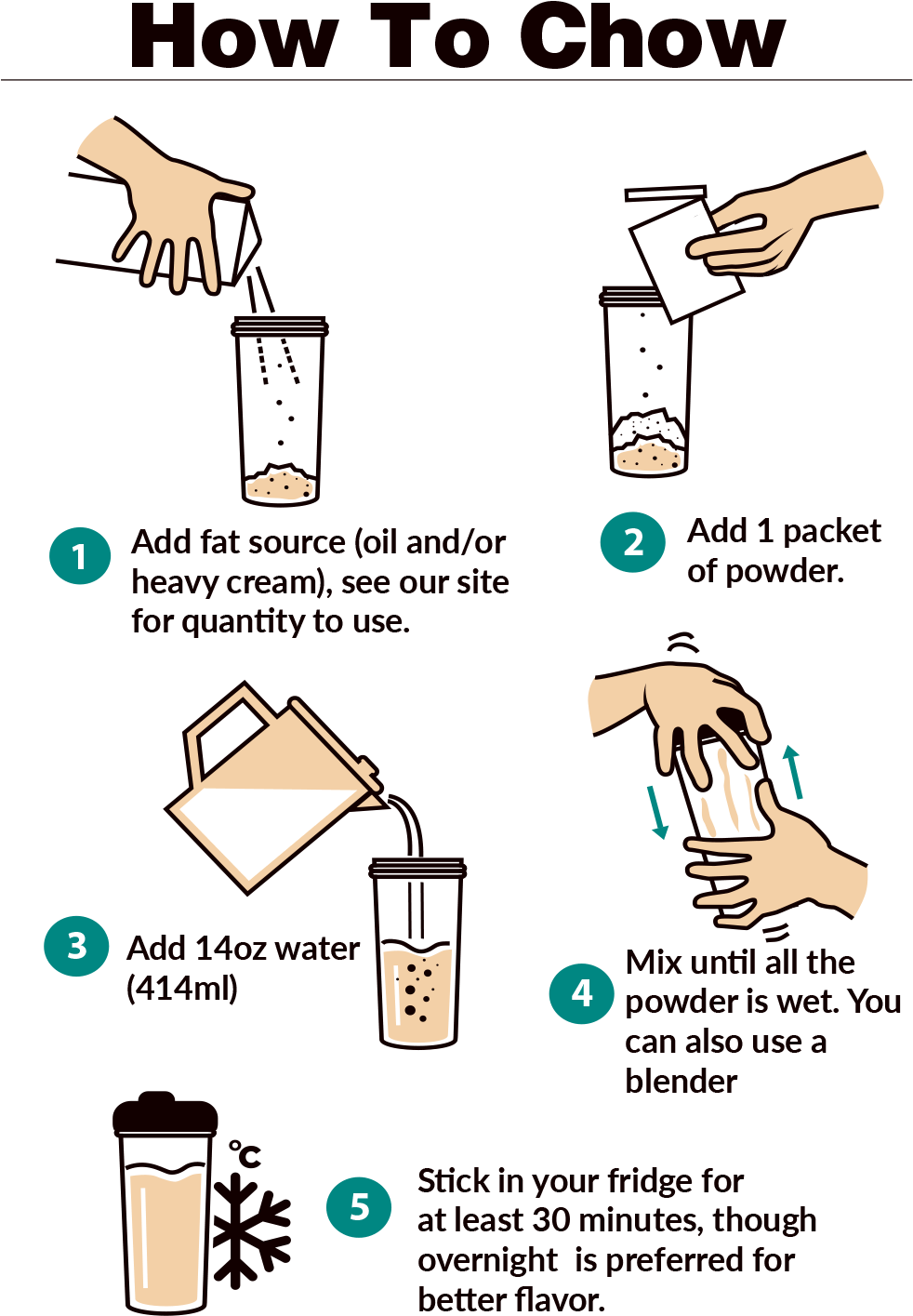 How To Chow

1 Add fat source (oil and/or heavy cream), see our site for quantity to use.

2 Add 1 packet of powder.

3 Add 14oz water (414ml)

4 Mix until all the powder is wet. You can also use a blender

°C

5 Stick in your fridge for at least 30 minutes, though overnight is preferred for better flavor.