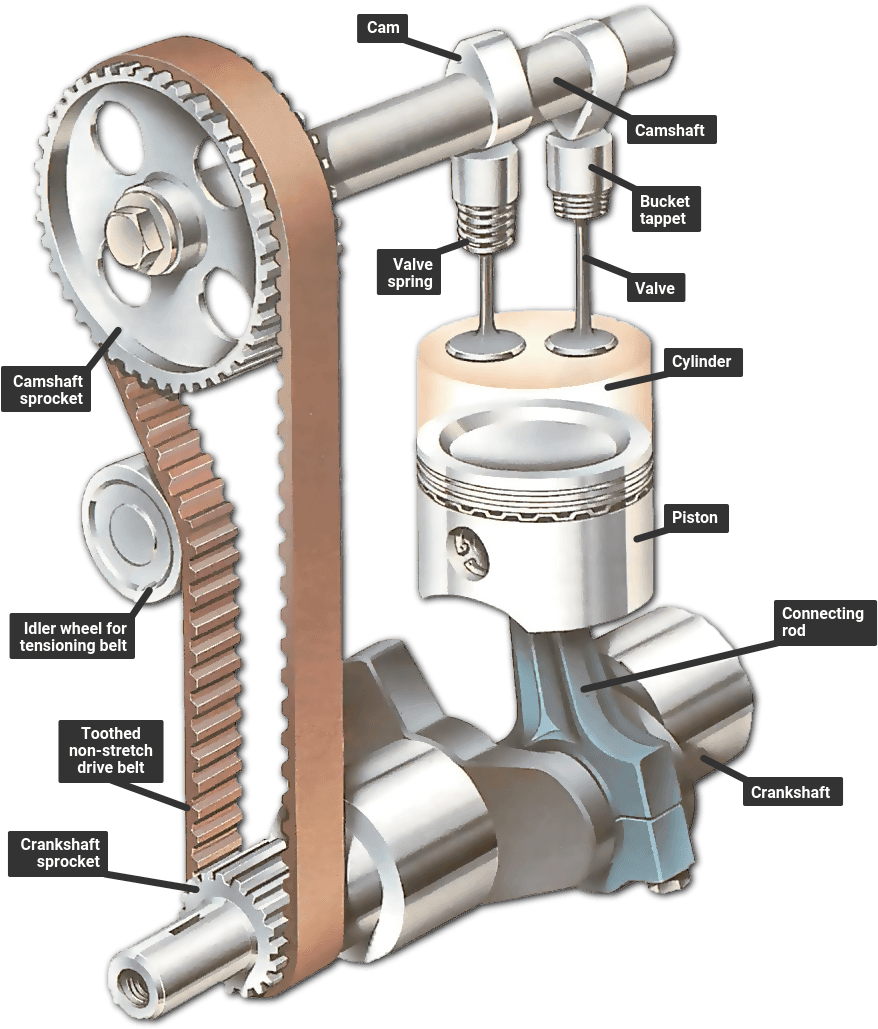 Cam

Camshaft

Bucket tappet

Valve spring

Valve

Cylinder

Camshaft sprocket

Piston

Idler wheel for tensioning belt

Connecting rod

Toothed non-stretch drive belt

Crankshaft

Crankshaft sprocket