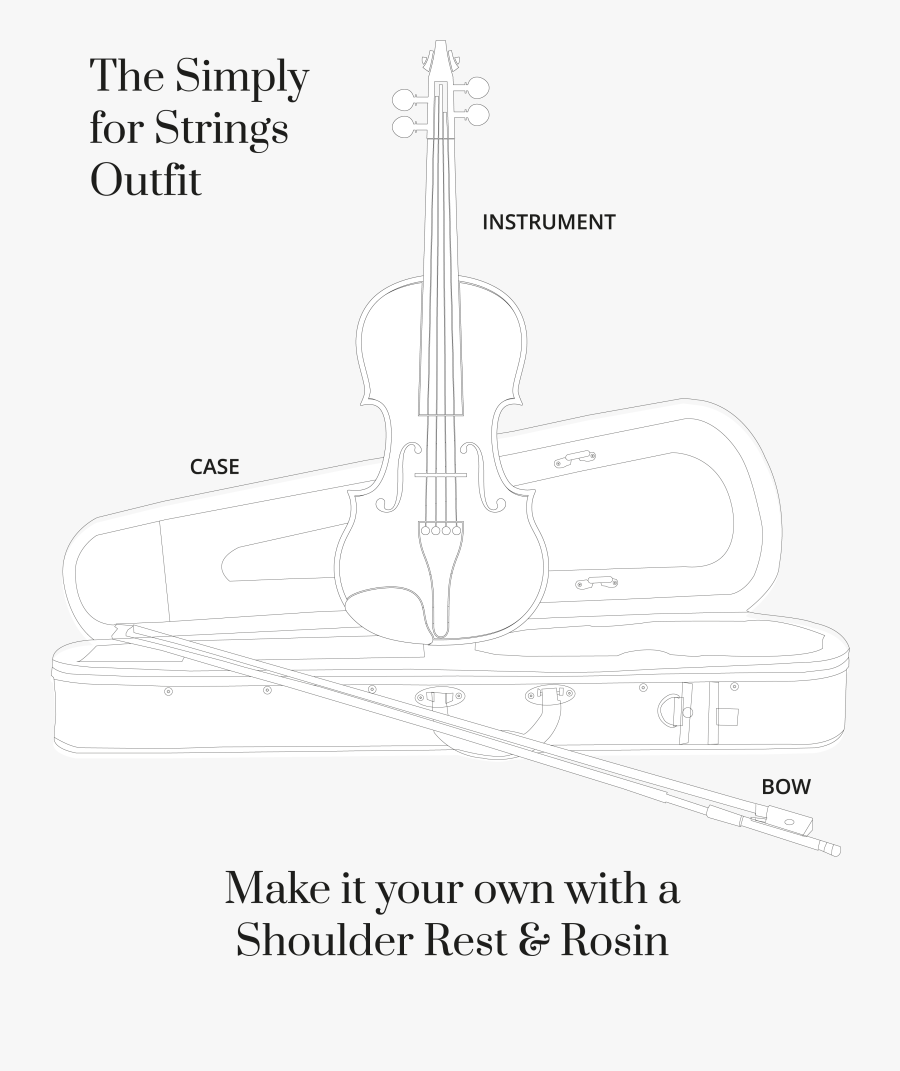 The Simply for Strings Outfit

INSTRUMENT

CASE

BOW

Make it your own with a Shoulder Rest & Rosin