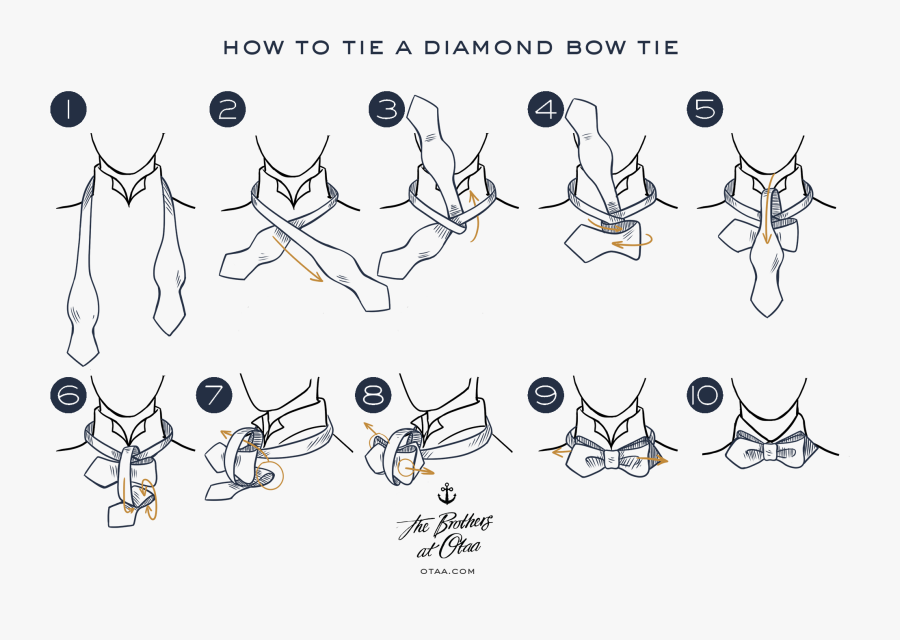 HOW TO TIE A DIAMOND BOW TIE

1

2

3

4

5

6

7

8

9

10

The Brothers at Otaa

OTAA.COM