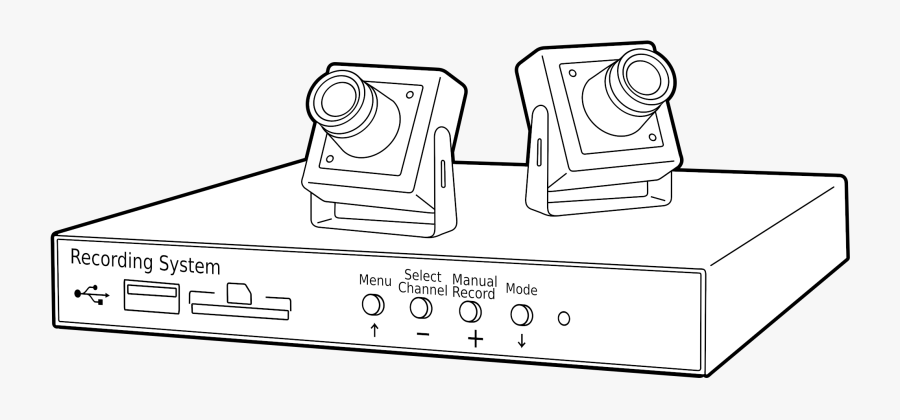 Recording System

Menu
↑

Select
Channel
−

Manual
Record
+

Mode
↓