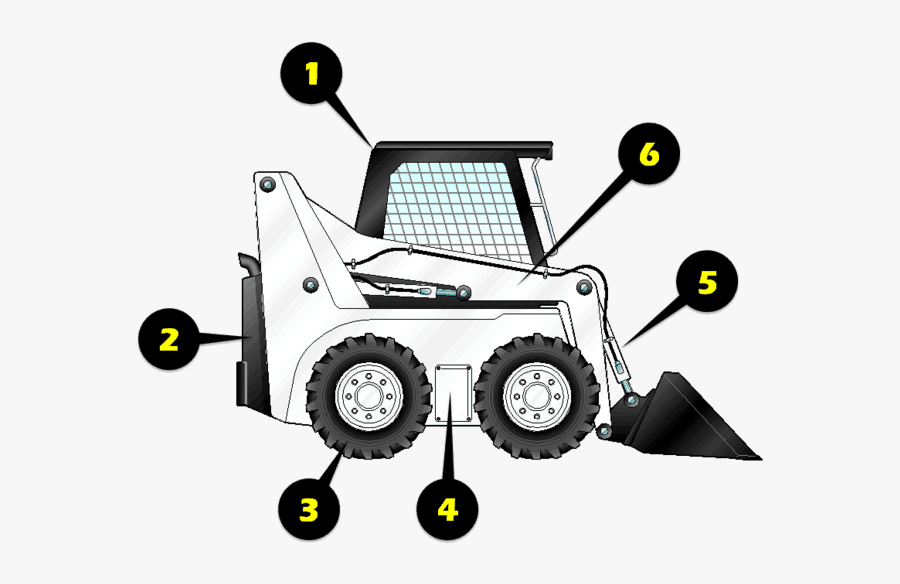 1
6
5
2
3
4