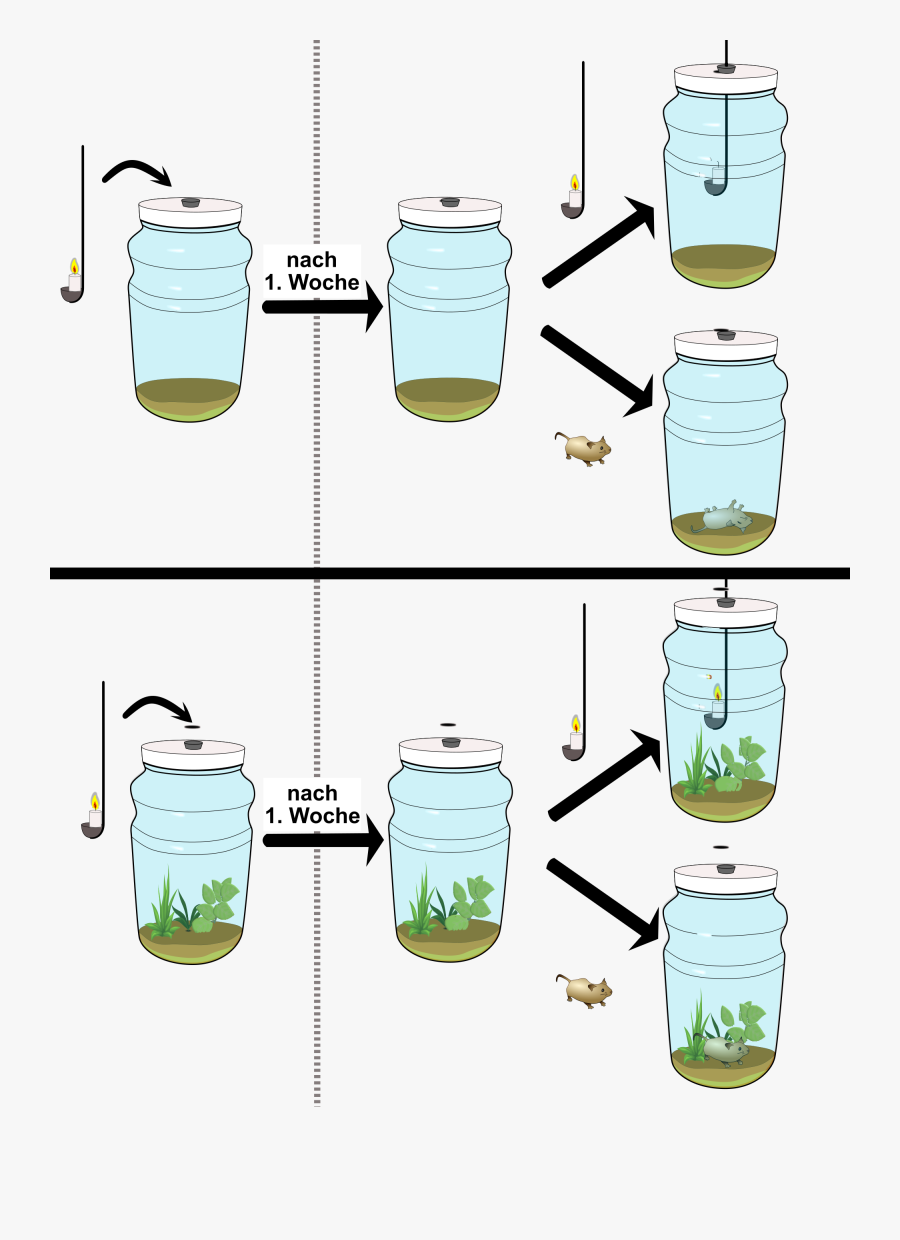 nach
1. Woche

nach
1. Woche