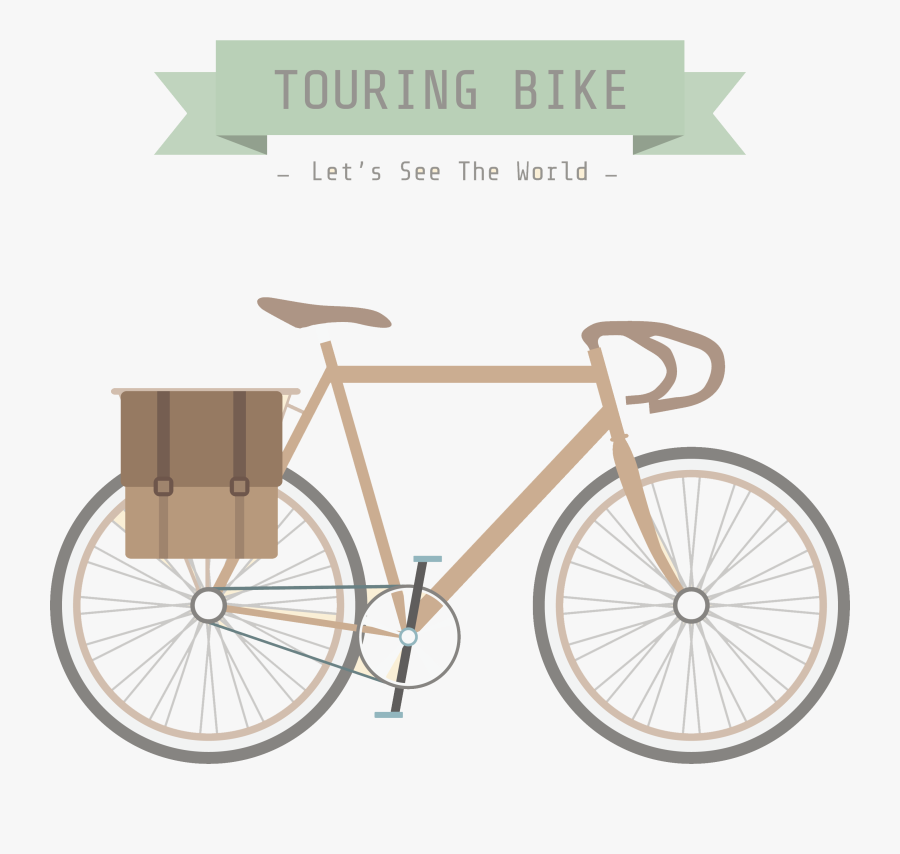 TOURING BIKE

– Let's See The World –