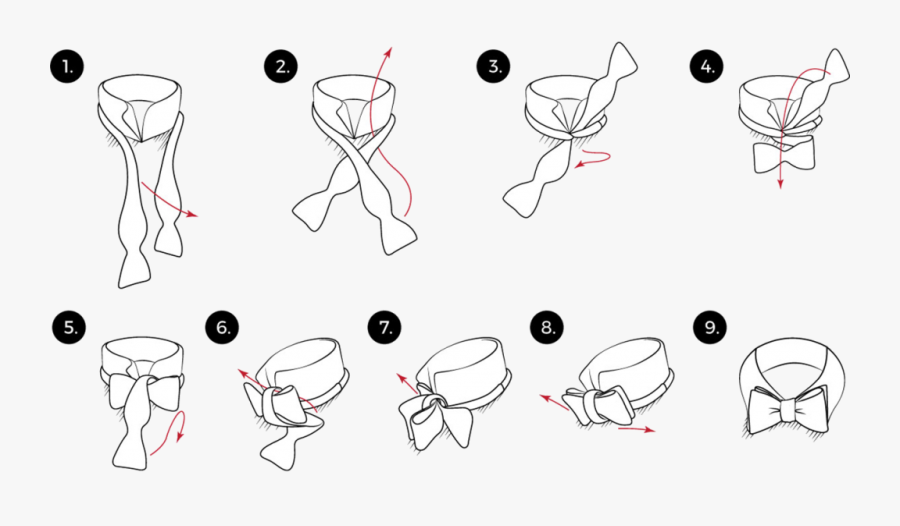 1.

2.

3.

4.

5.

6.

7.

8.

9.