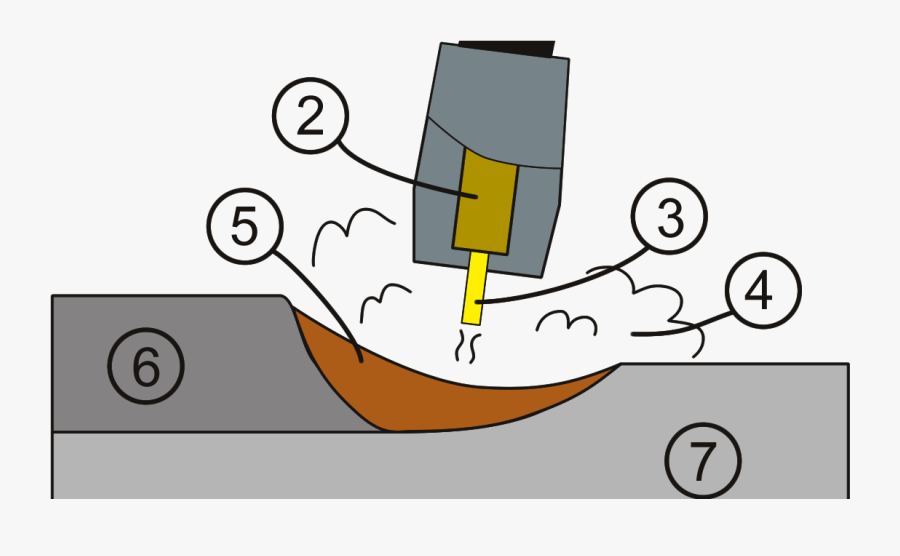 2
5
3
4
6
7