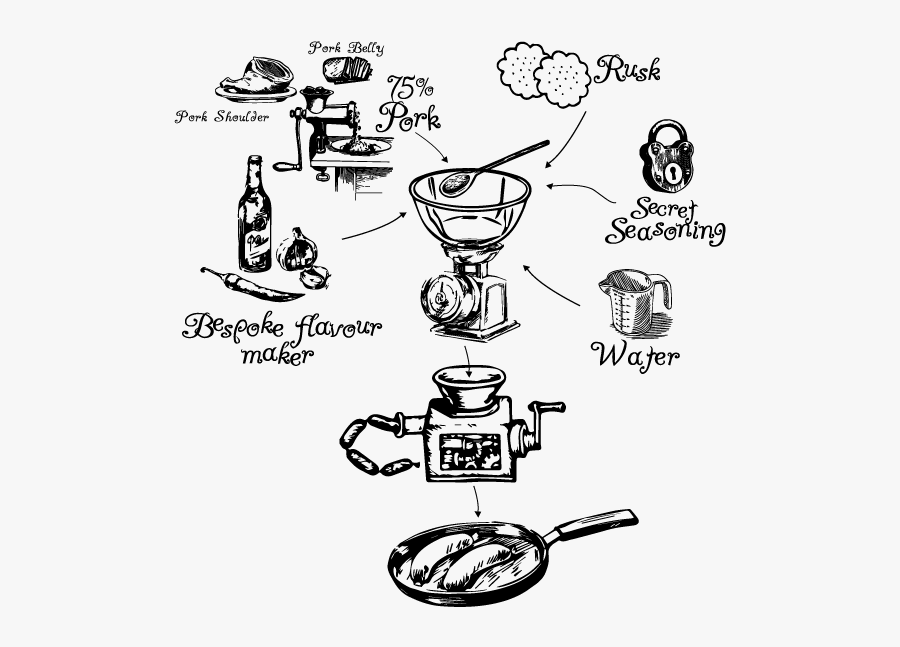 Pork Belly

Pork Shoulder

75% Pork

Rusk

Secret Seasoning

Bespoke flavour maker

Water