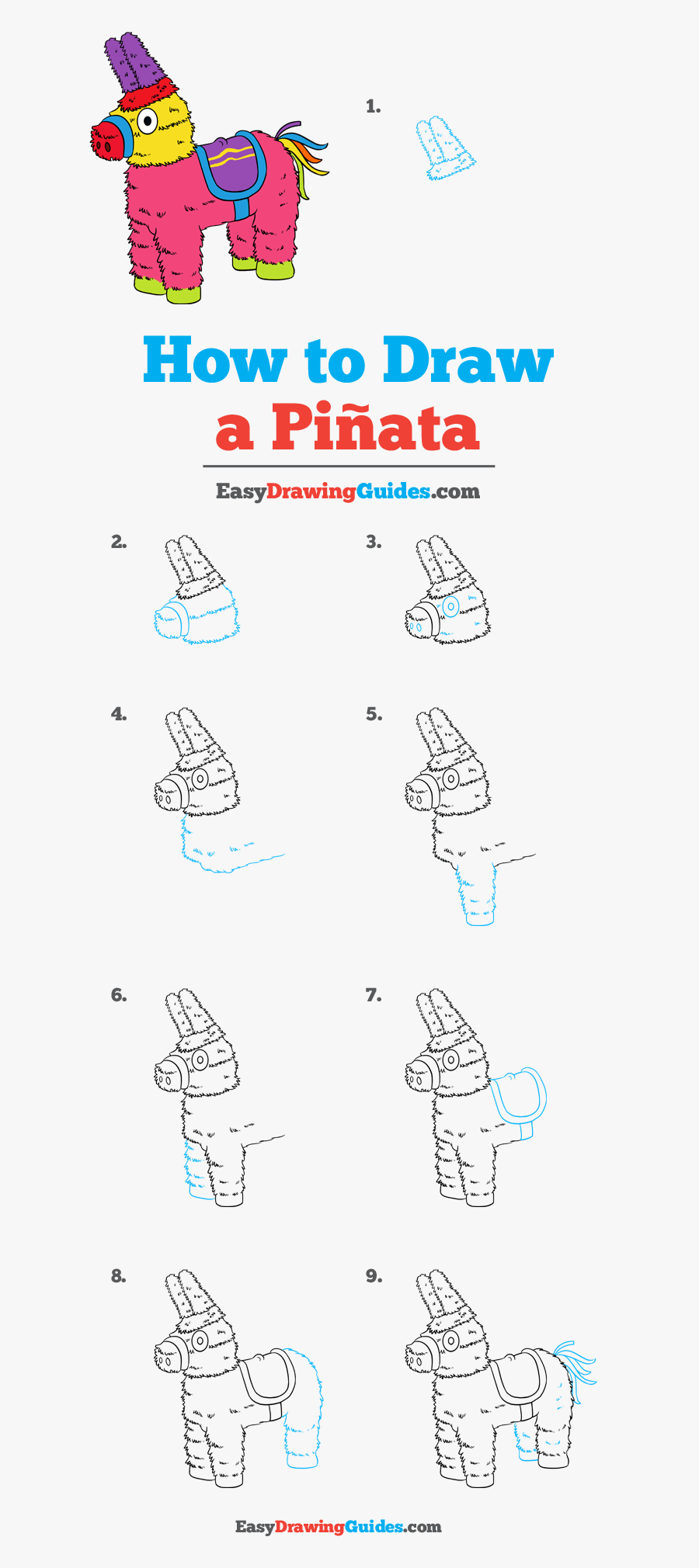 1.

How to Draw
a Piñata

EasyDrawingGuides.com

2.

3.

4.

5.

6.

7.

8.

9.

EasyDrawingGuides.com