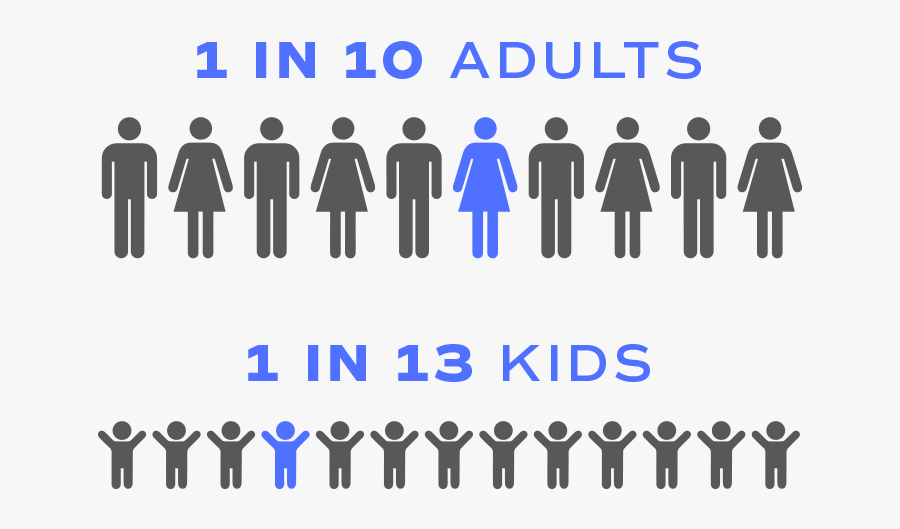 1 IN 10 ADULTS

1 IN 13 KIDS