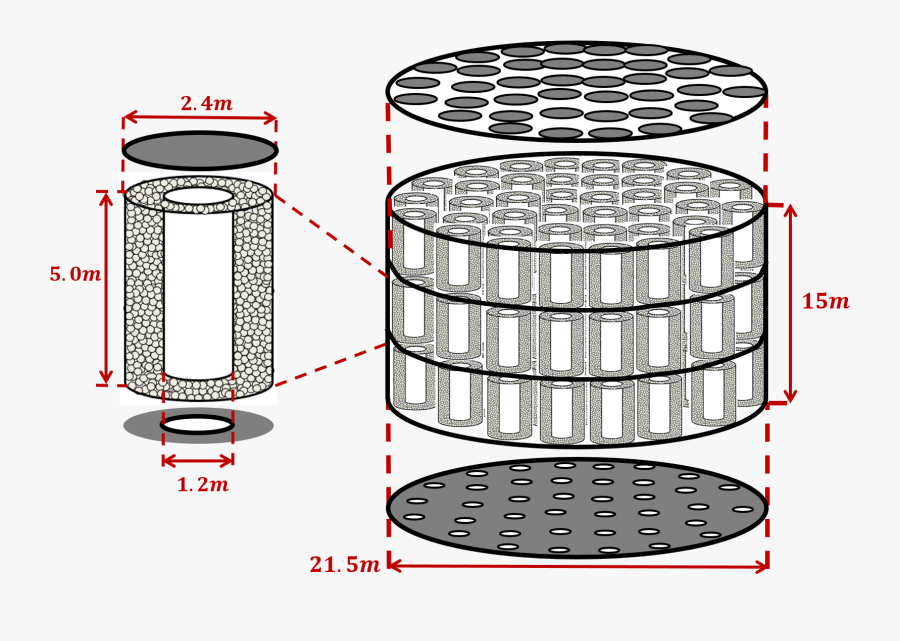 $2.4m$

$5.0m$

$1.2m$

$15m$

$21.5m$