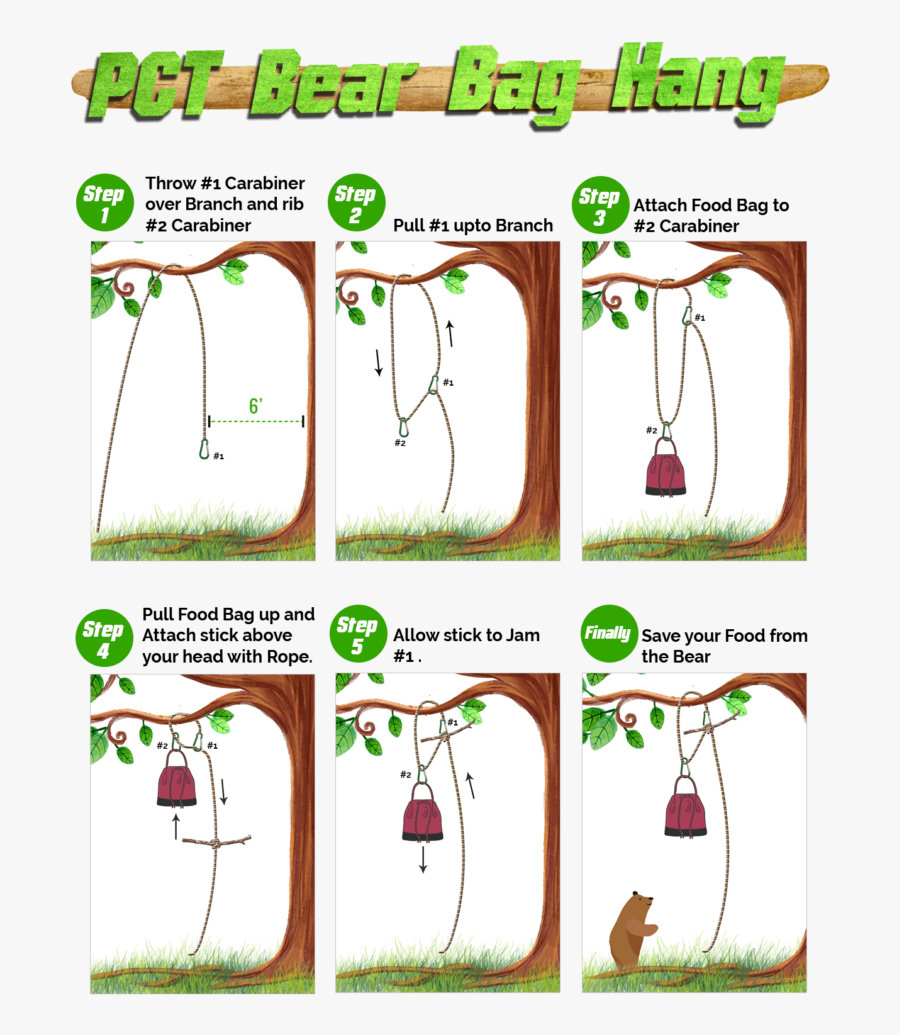 PCT Bear Bag Hang

Step 1 Throw #1 Carabiner over Branch and rib #2 Carabiner

6'

#1

Step 2 Pull #1 upto Branch

#1

#2

Step 3 Attach Food Bag to #2 Carabiner

#1

#2

Step 4 Pull Food Bag up and Attach stick above your head with Rope.

#2

#1

Step 5 Allow stick to Jam #1 .

#1

#2

Finally Save your Food from the Bear