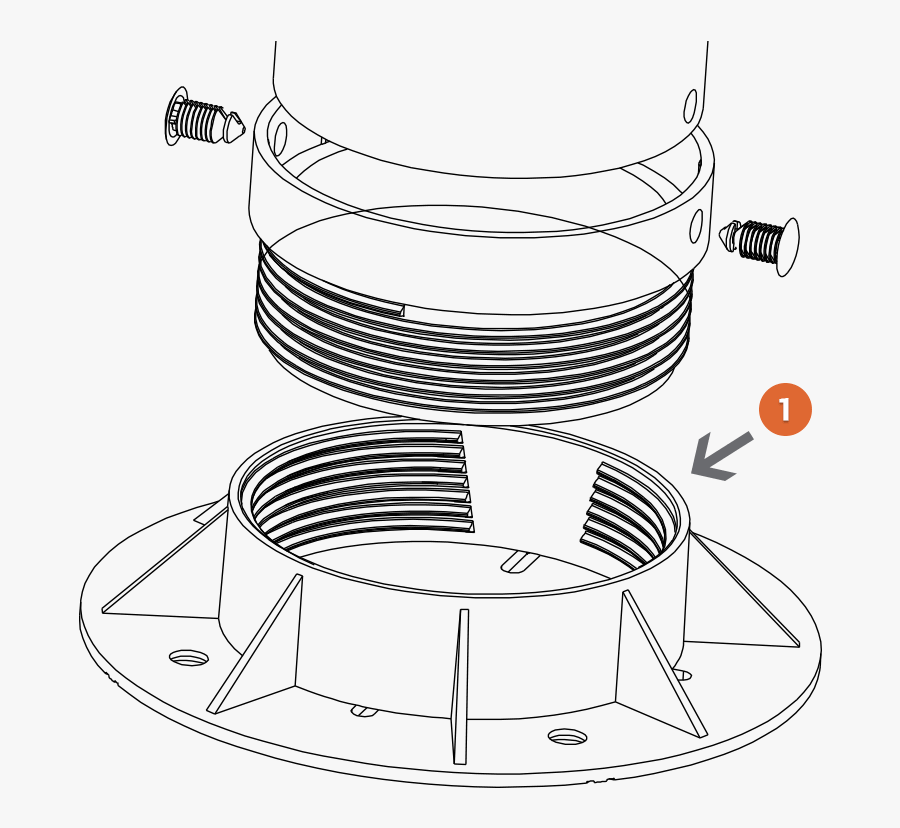 1