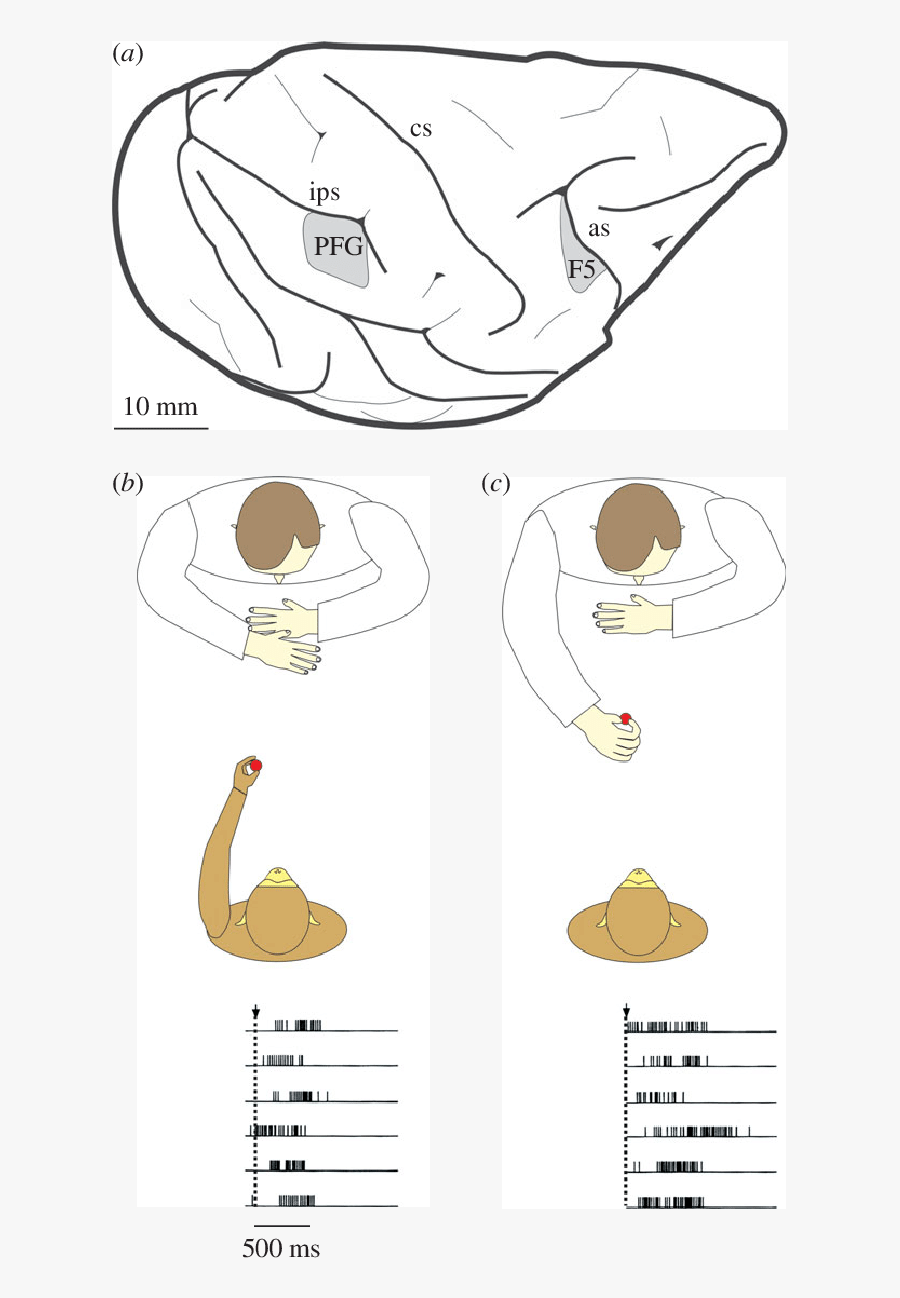 (a)

cs

ips

PFG

as

F5

10 mm

(b)

(c)

500 ms