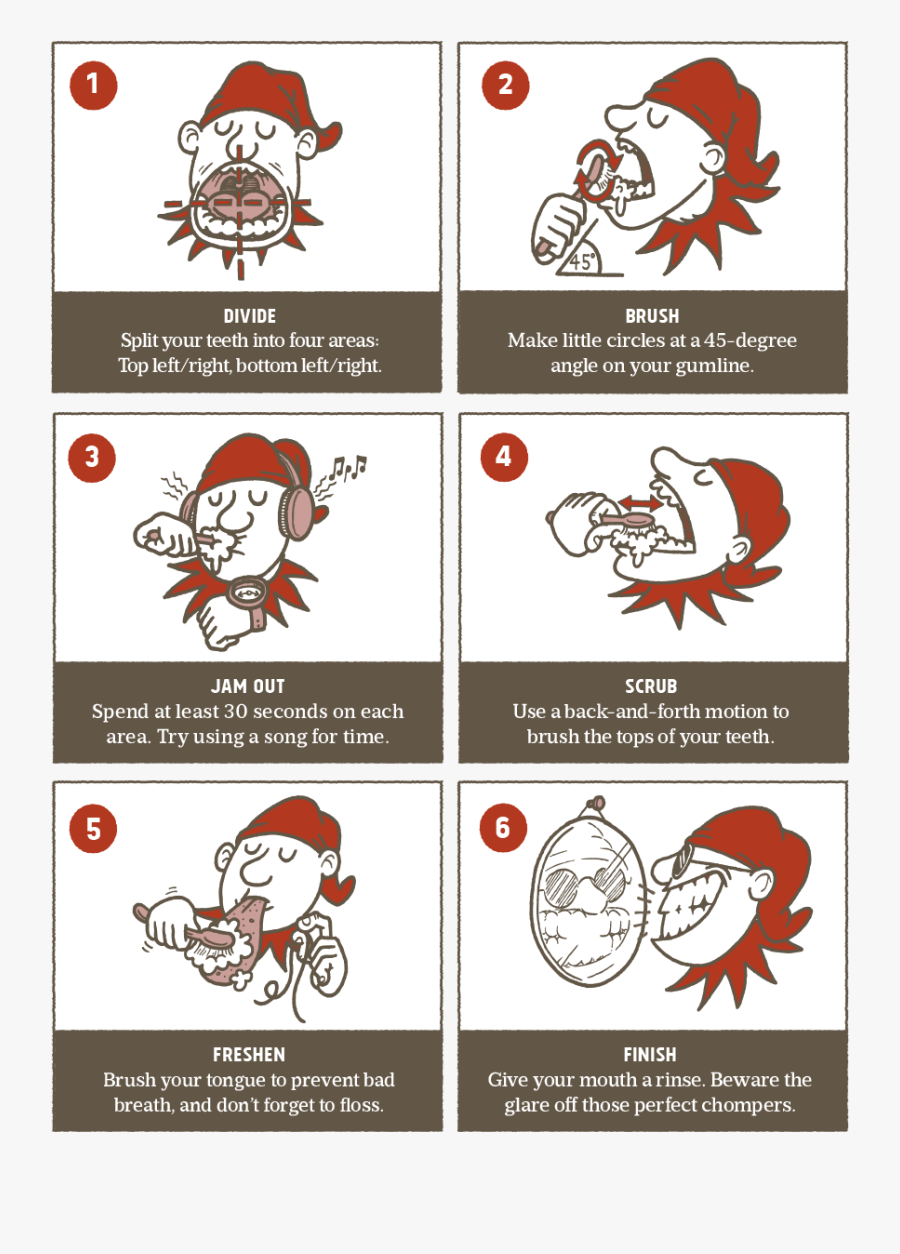 1

DIVIDE
Split your teeth into four areas: Top left/right, bottom left/right.

2

45°

BRUSH
Make little circles at a 45-degree angle on your gumline.

3

JAM OUT
Spend at least 30 seconds on each area. Try using a song for time.

4

SCRUB
Use a back-and-forth motion to brush the tops of your teeth.

5

FRESHEN
Brush your tongue to prevent bad breath, and don't forget to floss.

6

FINISH
Give your mouth a rinse. Beware the glare off those perfect chompers.