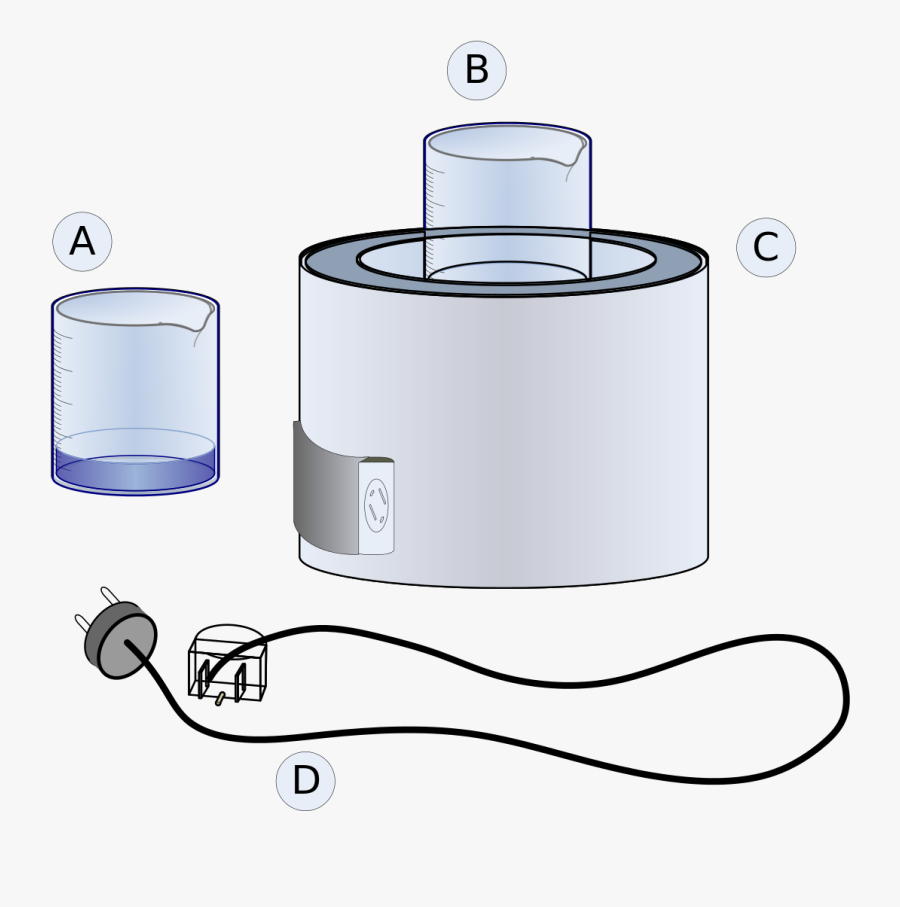 B

A

C

D