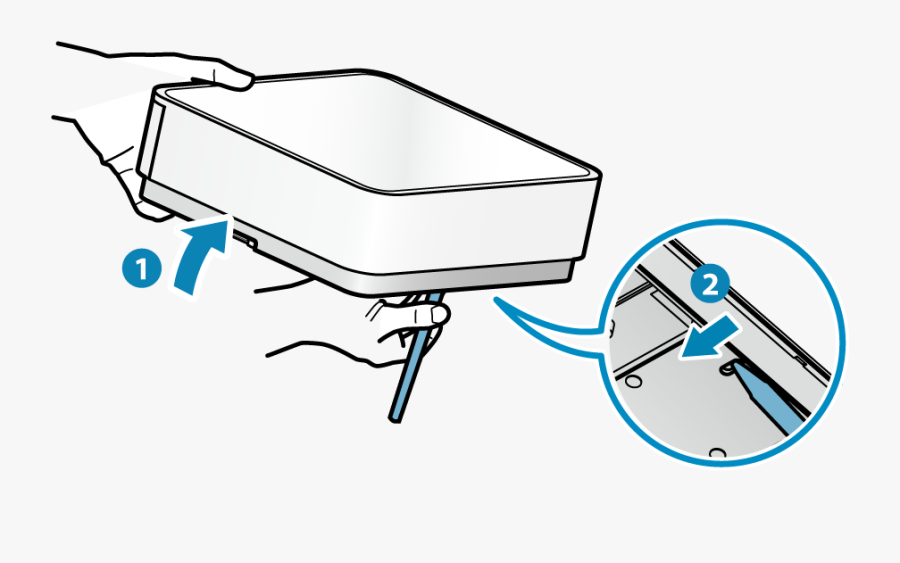 1

2