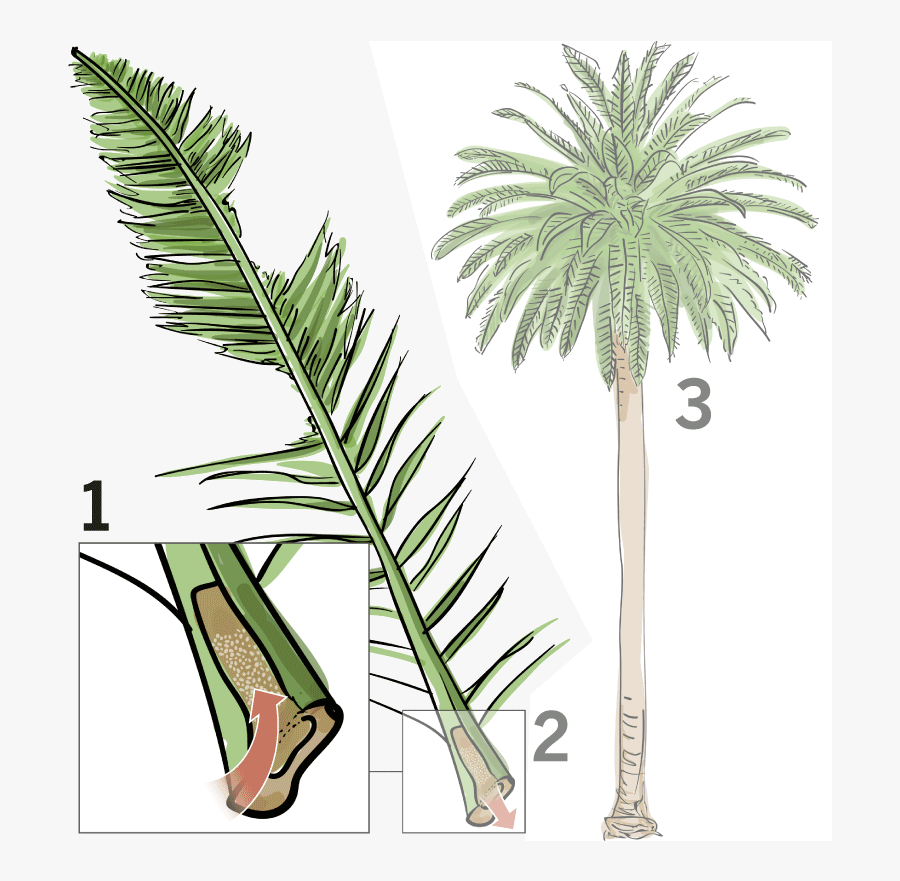 1

2

3