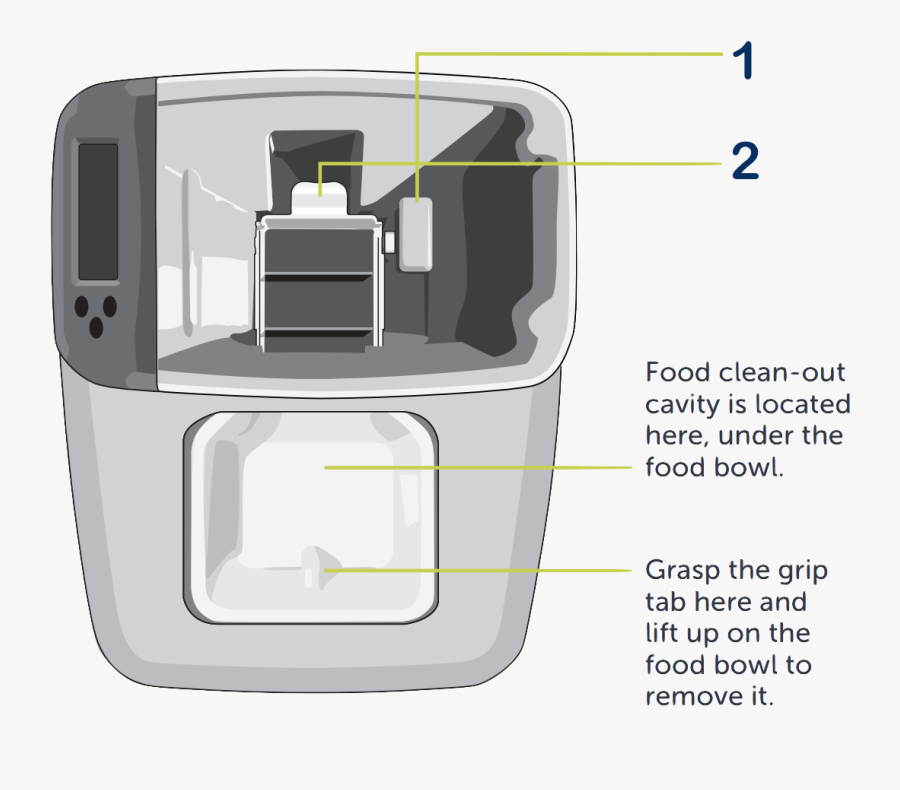 1

2

Food clean-out cavity is located here, under the food bowl.

Grasp the grip tab here and lift up on the food bowl to remove it.