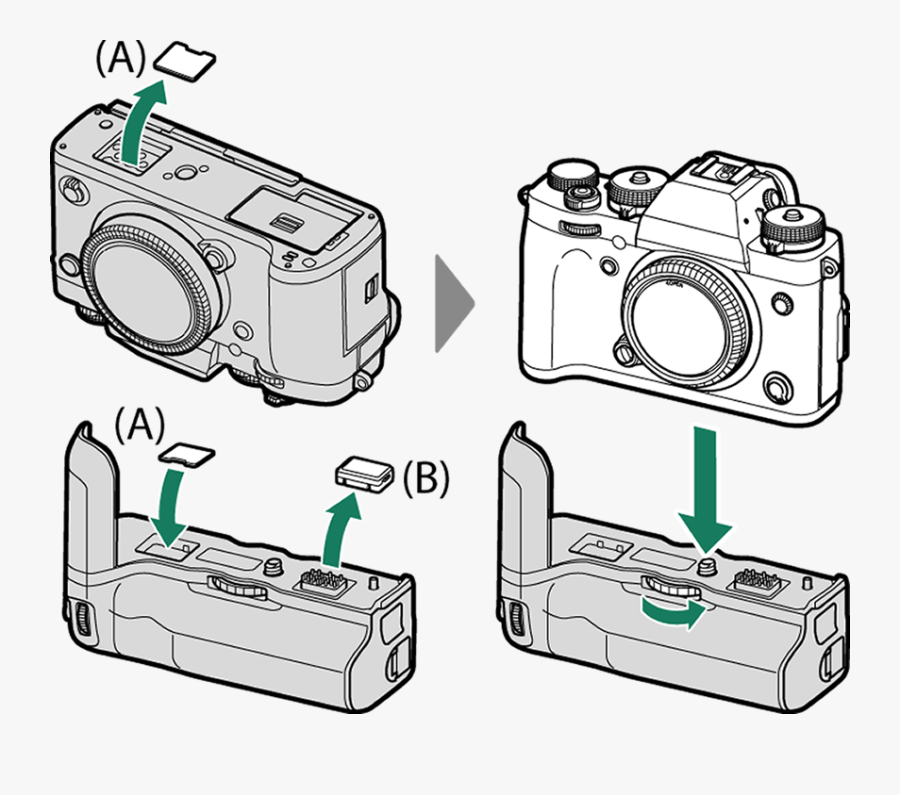 (A)

(A)

(B)