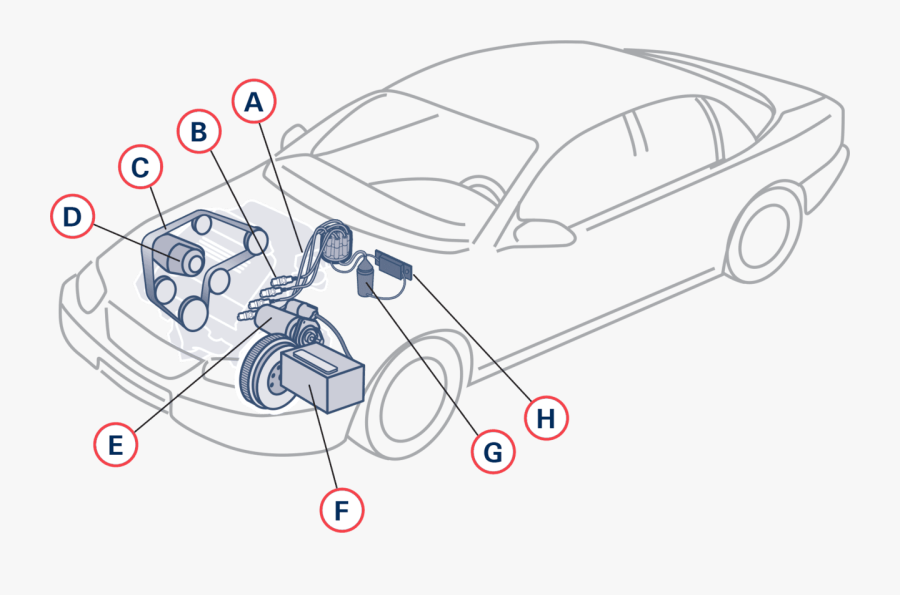 A
B
C
D
E
F
G
H