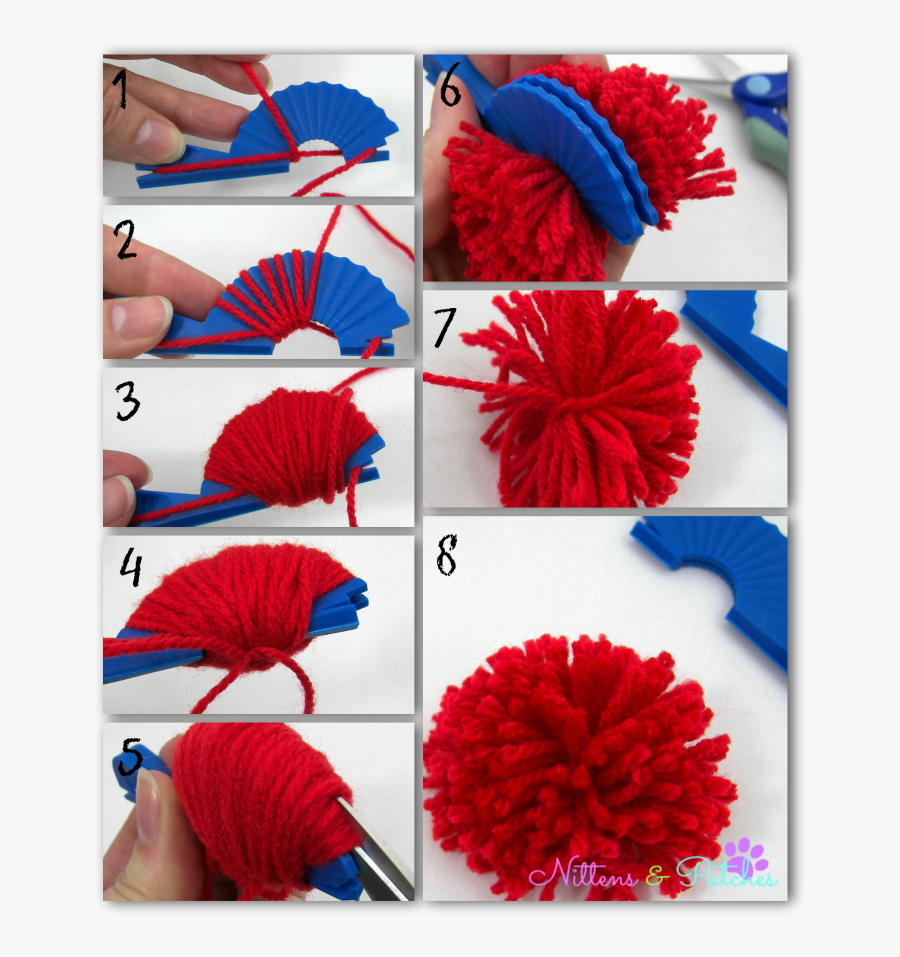 1

2

3

4

5

6

7

8

Nittens & Patches