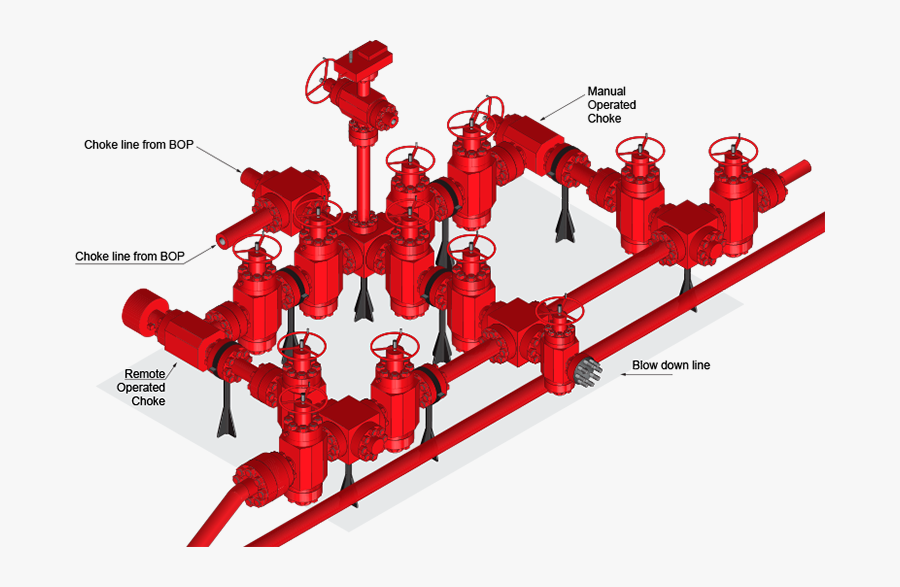 Manual Operated Choke

Choke line from BOP

Choke line from BOP

Remote Operated Choke

Blow down line