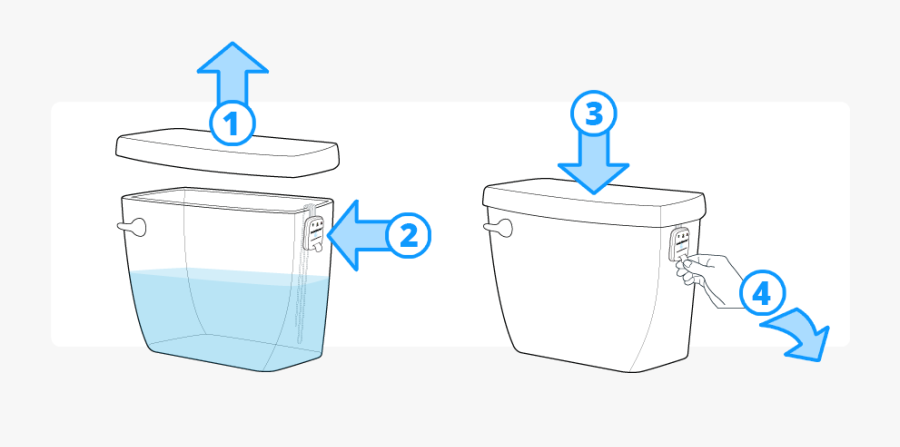 1

2

3

4