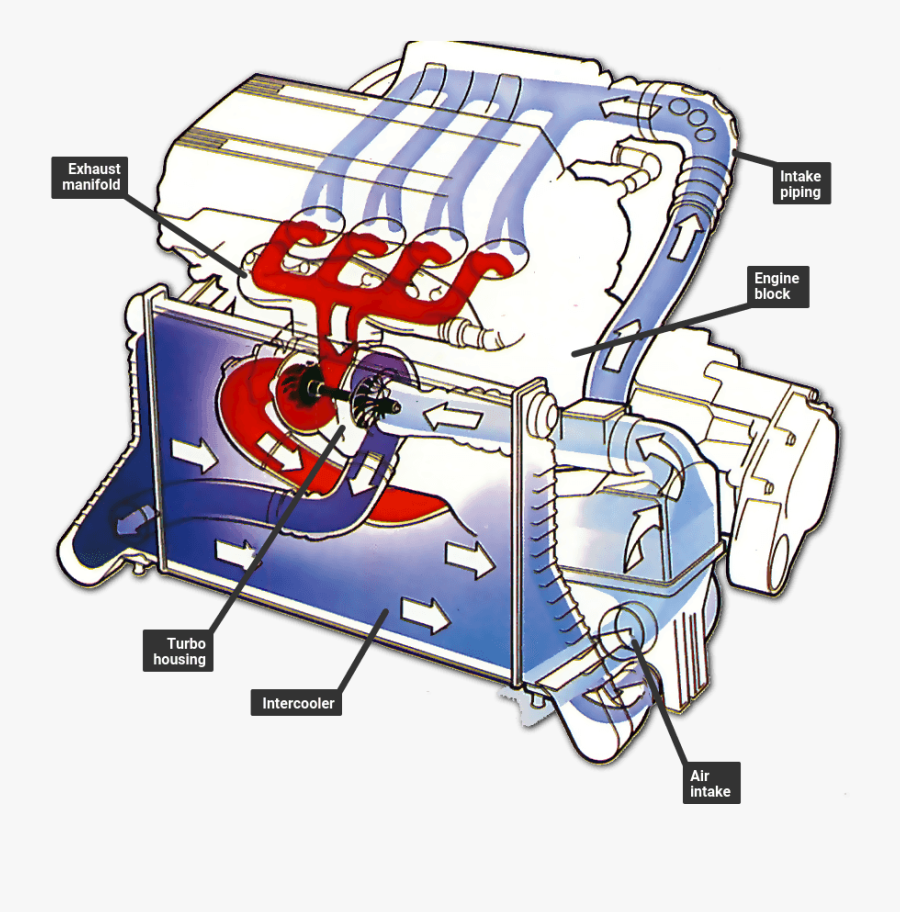 Exhaust manifold

Intake piping

Engine block

Turbo housing

Intercooler

Air intake