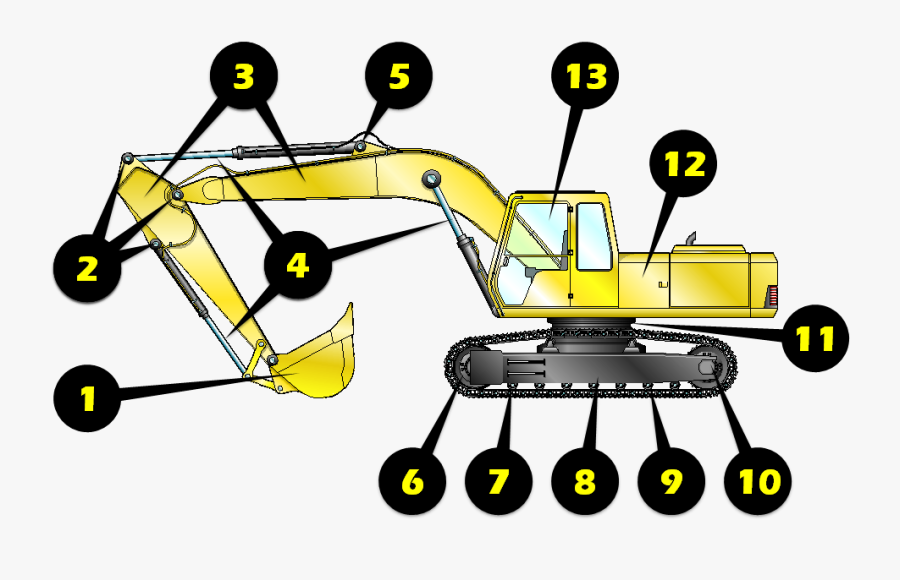 3
5
13
12
2
4
11
1
6
7
8
9
10