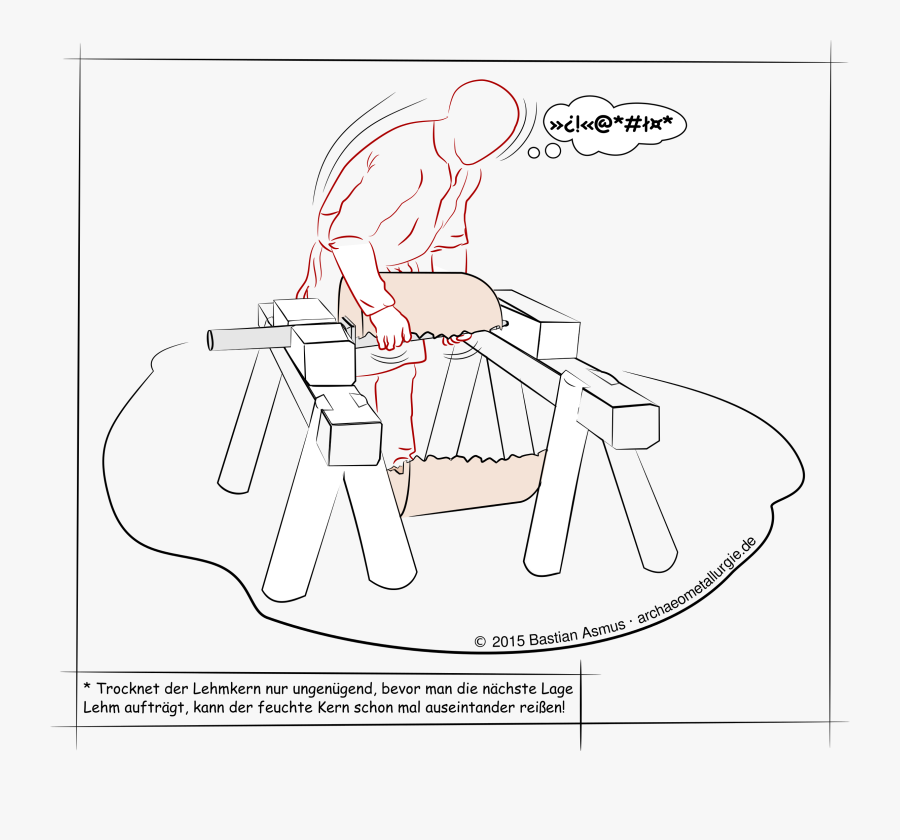 »¿!«@*#ł¤*

© 2015 Bastian Asmus · archaeometallurgie.de

* Trocknet der Lehmkern nur ungenügend, bevor man die nächste Lage Lehm aufträgt, kann der feuchte Kern schon mal auseintander reißen!