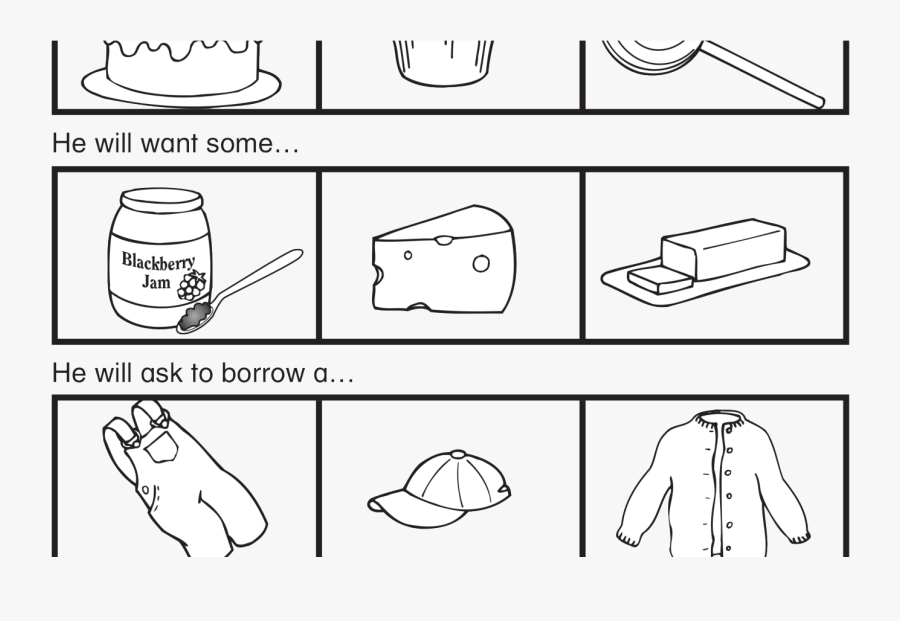 He will want some…

Blackberry Jam

He will ask to borrow a…