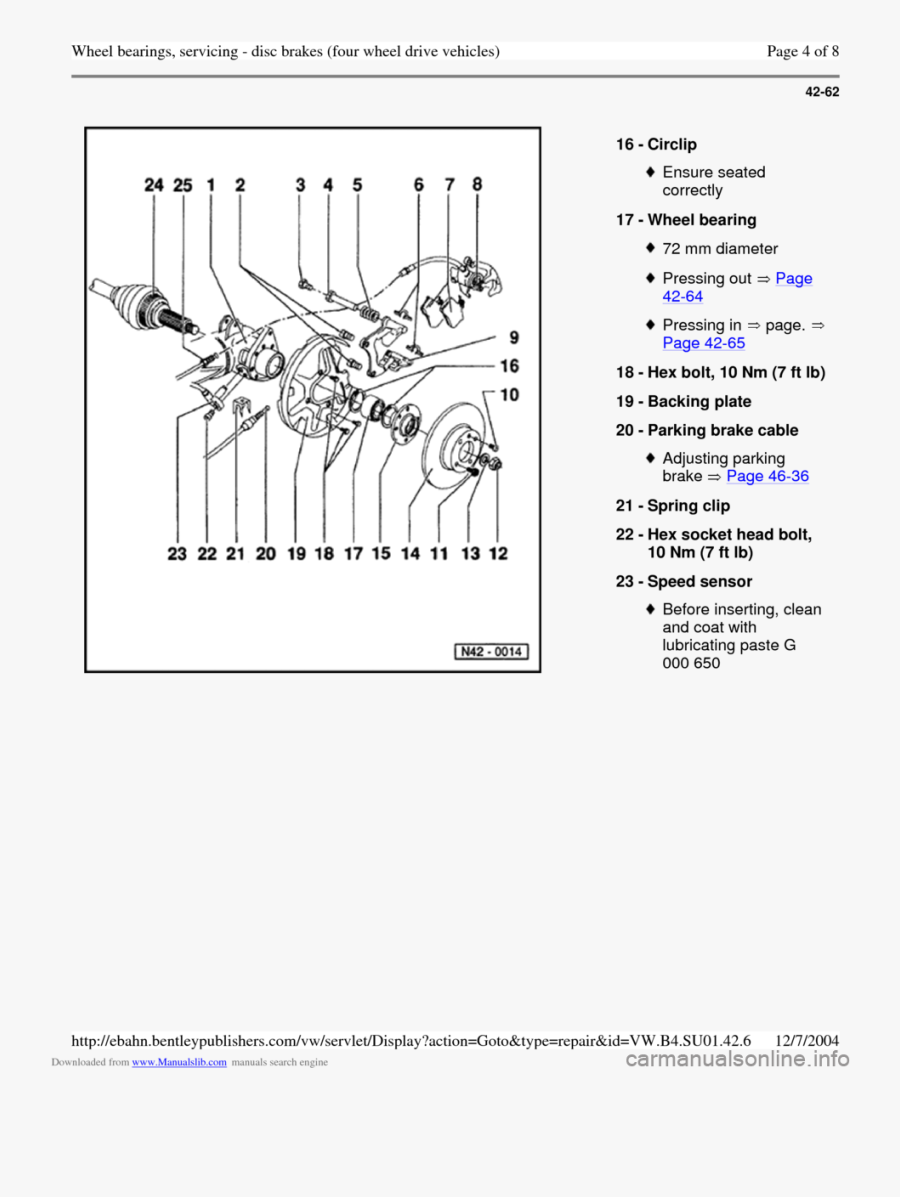 Wheel bearings, servicing - disc brakes (four wheel drive vehicles)
Page 4 of 8

42-62

24 25 1 2 3 4 5 6 7 8
9
16
10
23 22 21 20 19 18 17 15 14 11 13 12
N42 - 0014

16 - Circlip

♦ Ensure seated correctly

17 - Wheel bearing

♦ 72 mm diameter

♦ Pressing out ⇒ Page 42-64

♦ Pressing in ⇒ page. ⇒ Page 42-65

18 - Hex bolt, 10 Nm (7 ft lb)

19 - Backing plate

20 - Parking brake cable

♦ Adjusting parking brake ⇒ Page 46-36

21 - Spring clip

22 - Hex socket head bolt, 10 Nm (7 ft lb)

23 - Speed sensor

♦ Before inserting, clean and coat with lubricating paste G 000 650

http://ebahn.bentleypublishers.com/vw/servlet/Display?action=Goto&type=repair&id=VW.B4.SU01.42.6 12/7/2004

Downloaded from www.Manualslib.com manuals search engine
carmanualsonline.info