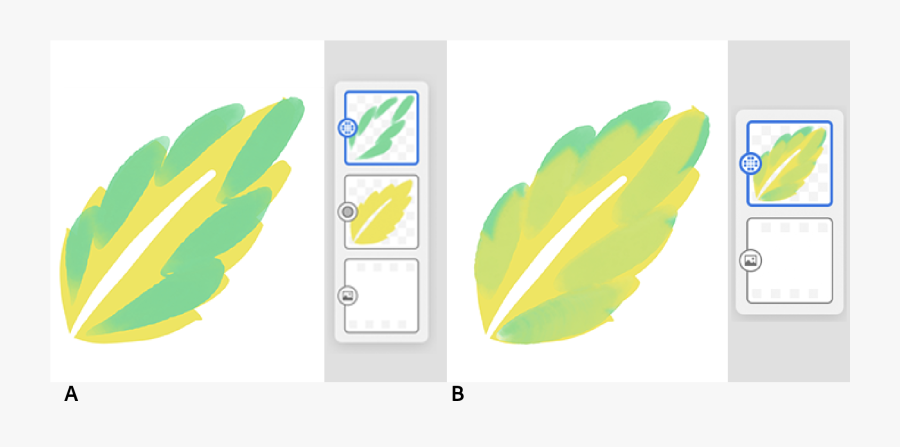 A

B