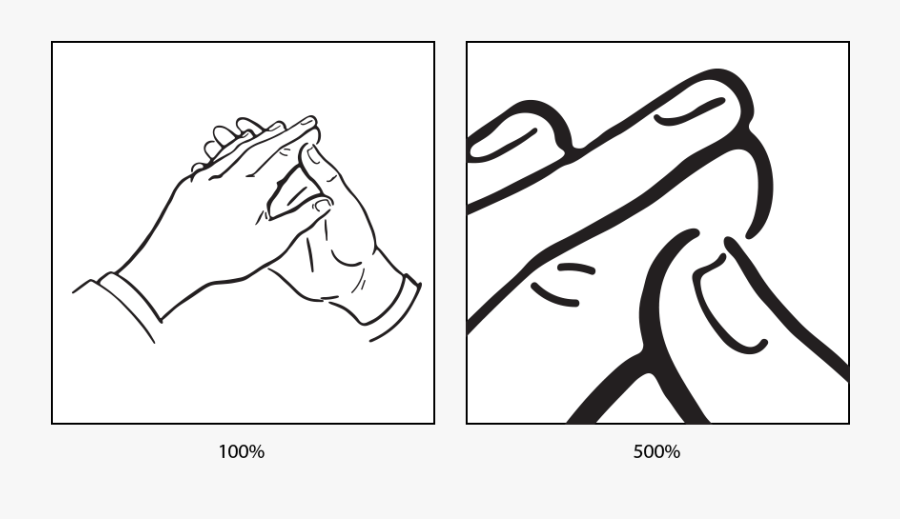 100%

500%