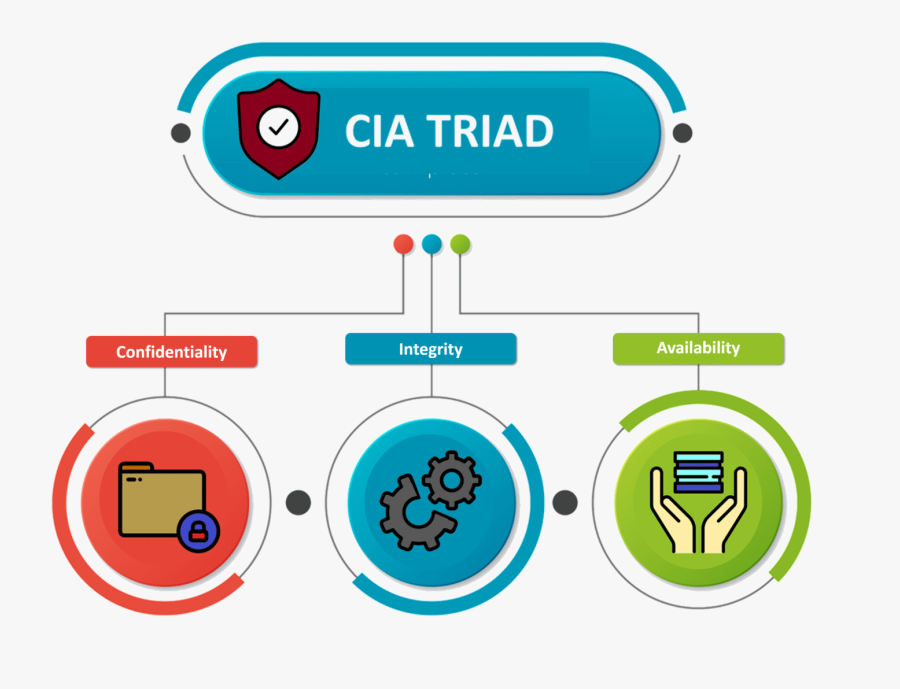 CIA TRIAD

Confidentiality

Integrity

Availability