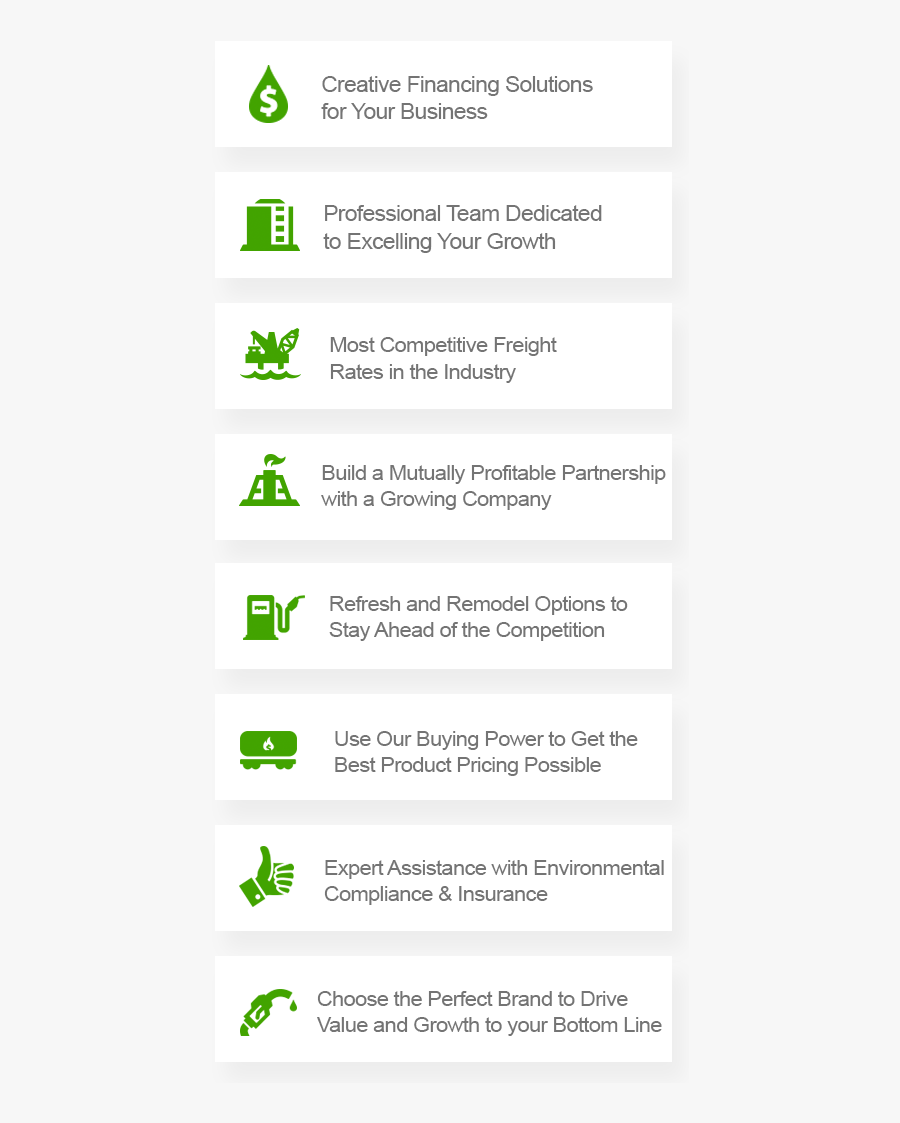 Creative Financing Solutions for Your Business

Professional Team Dedicated to Excelling Your Growth

Most Competitive Freight Rates in the Industry

Build a Mutually Profitable Partnership with a Growing Company

Refresh and Remodel Options to Stay Ahead of the Competition

Use Our Buying Power to Get the Best Product Pricing Possible

Expert Assistance with Environmental Compliance & Insurance

Choose the Perfect Brand to Drive Value and Growth to your Bottom Line