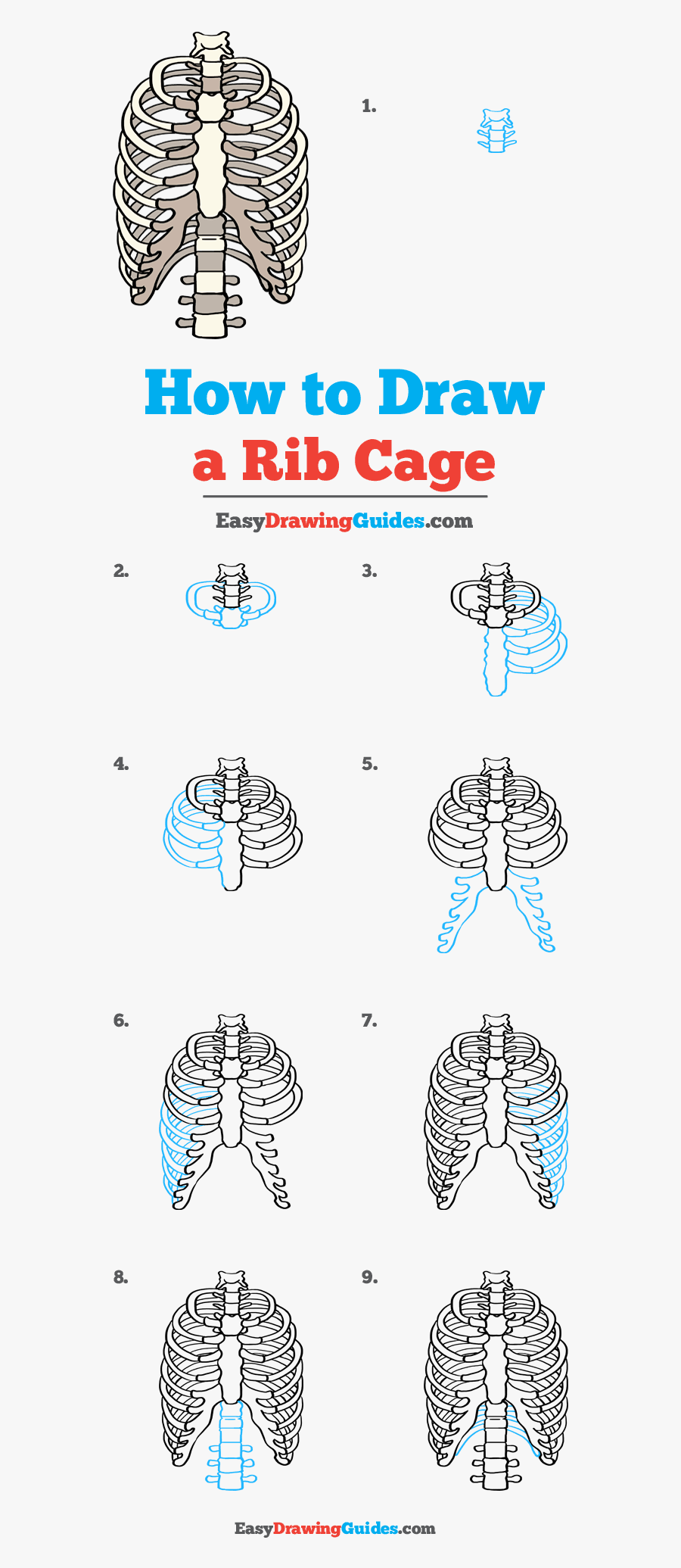 1.

How to Draw
a Rib Cage

EasyDrawingGuides.com

2.

3.

4.

5.

6.

7.

8.

9.

EasyDrawingGuides.com