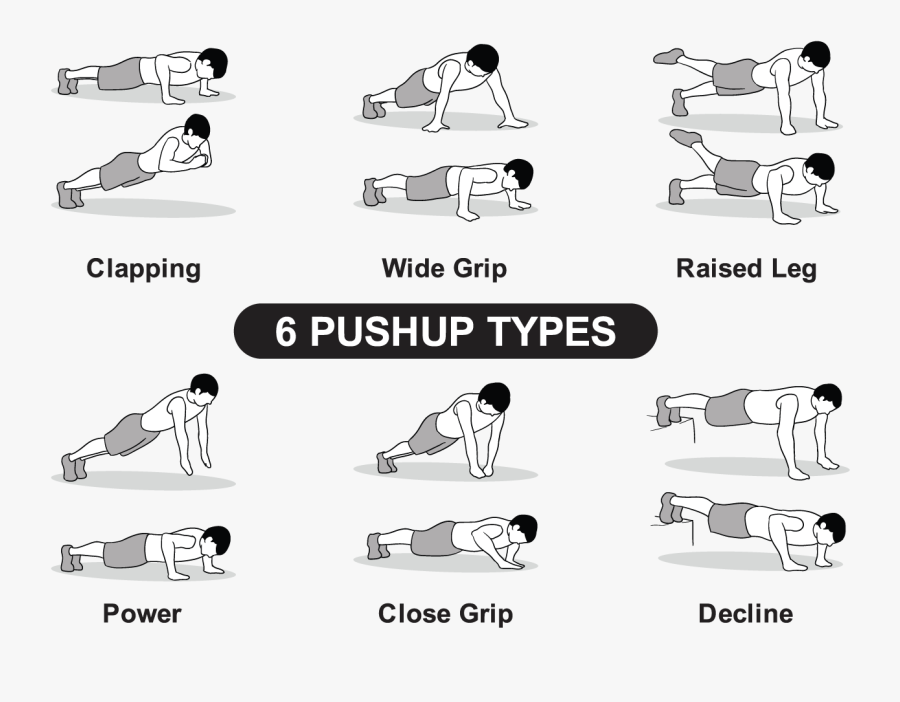 Clapping

Wide Grip

Raised Leg

6 PUSHUP TYPES

Power

Close Grip

Decline