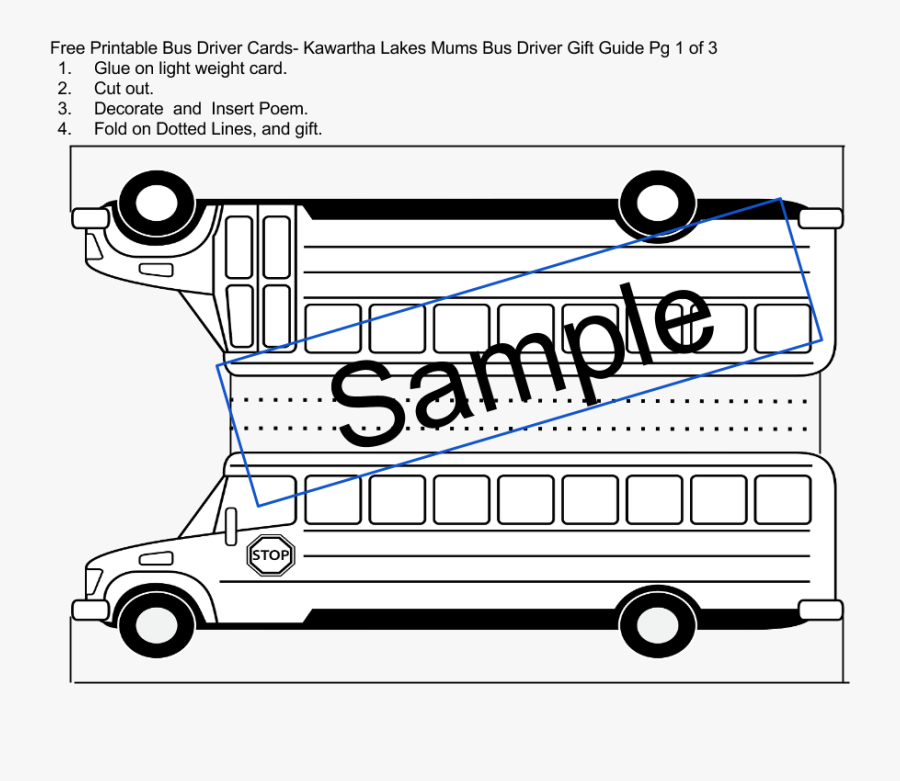 Free Printable Bus Driver Cards- Kawartha Lakes Mums Bus Driver Gift Guide Pg 1 of 3
1. Glue on light weight card.
2. Cut out.
3. Decorate and Insert Poem.
4. Fold on Dotted Lines, and gift.

Sample

STOP