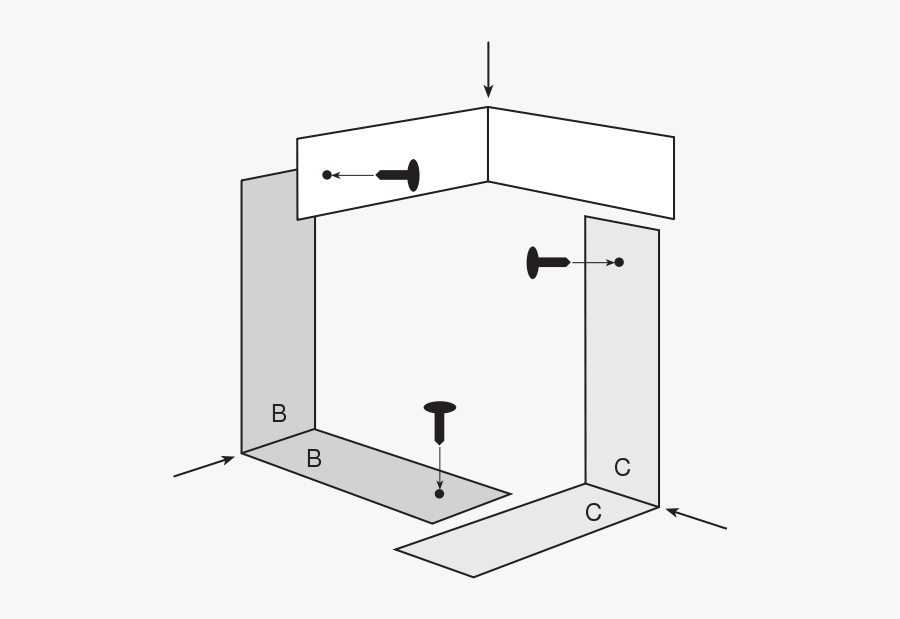 B
B
C
C