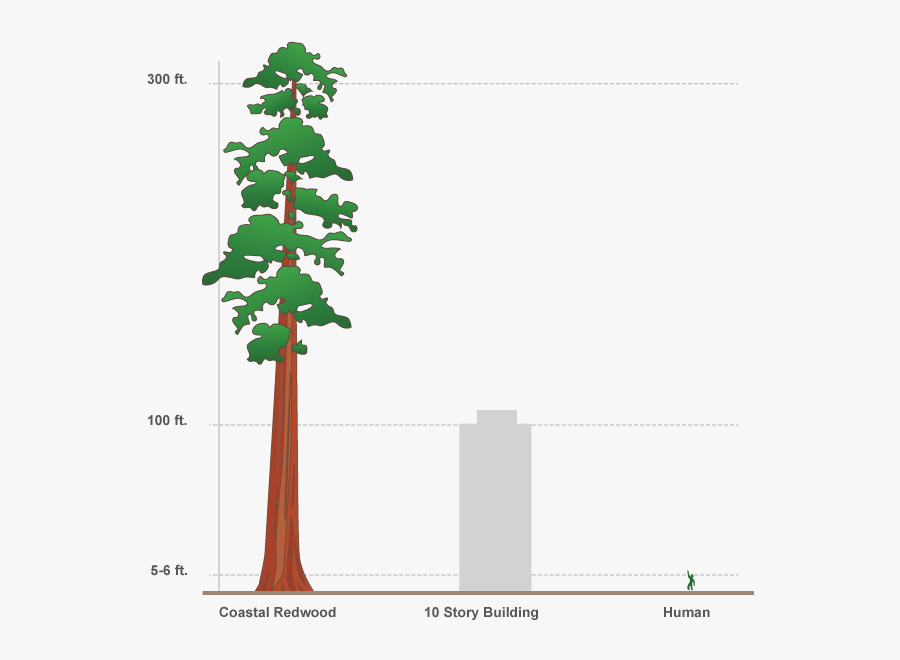 300 ft.

100 ft.

5-6 ft.

Coastal Redwood

10 Story Building

Human