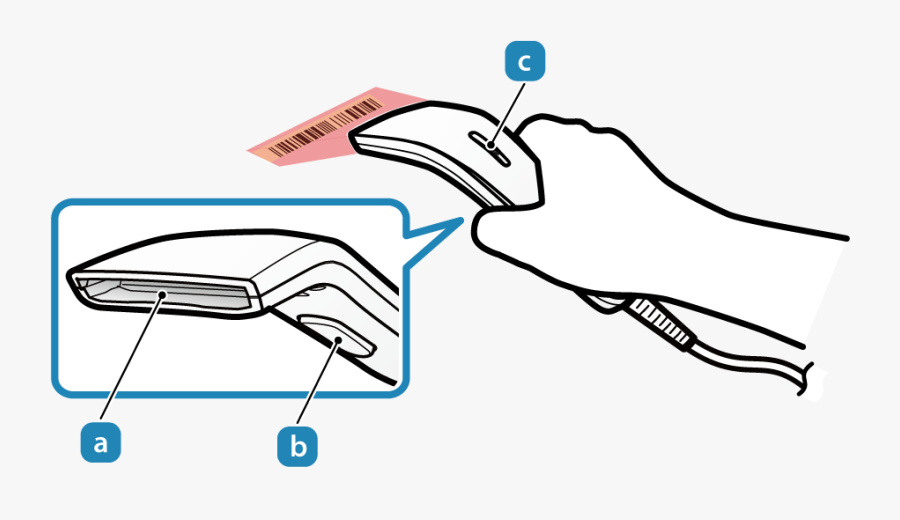 c

a

b