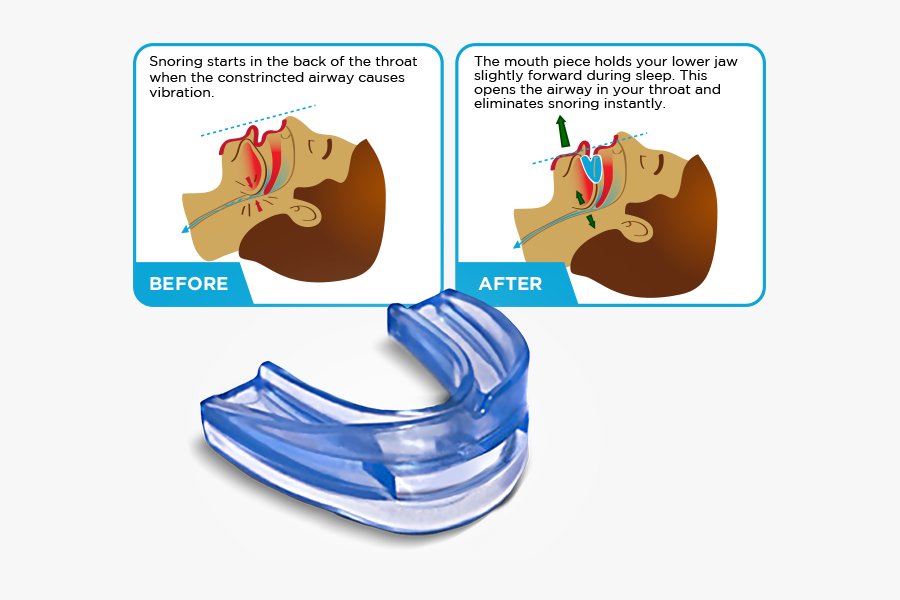 Snoring starts in the back of the throat when the constrincted airway causes vibration.

BEFORE

The mouth piece holds your lower jaw slightly forward during sleep. This opens the airway in your throat and eliminates snoring instantly.

AFTER